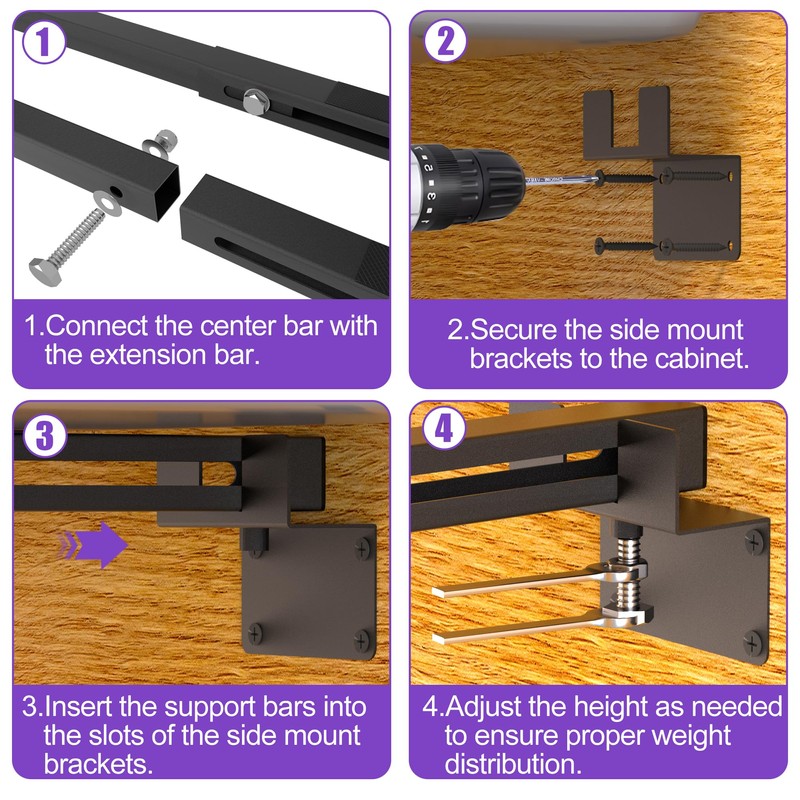 1

1.Connect the center bar with the extension bar.

2

2.Secure the side mount brackets to the cabinet.

3

3.Insert the support bars into the slots of the side mount brackets.

4

4.Adjust the height as needed to ensure proper weight distribution.