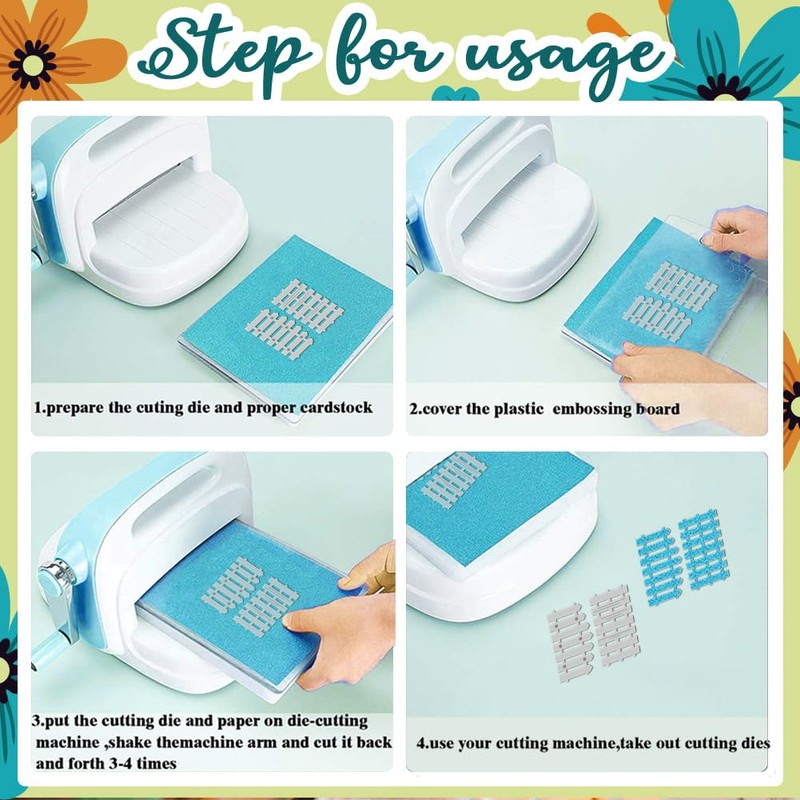 Step for usage

1.prepare the cuting die and proper cardstock

2.cover the plastic embossing board

3.put the cutting die and paper on die-cutting machine ,shake themachine arm and cut it back and forth 3-4 times

4.use your cutting machine,take out cutting dies