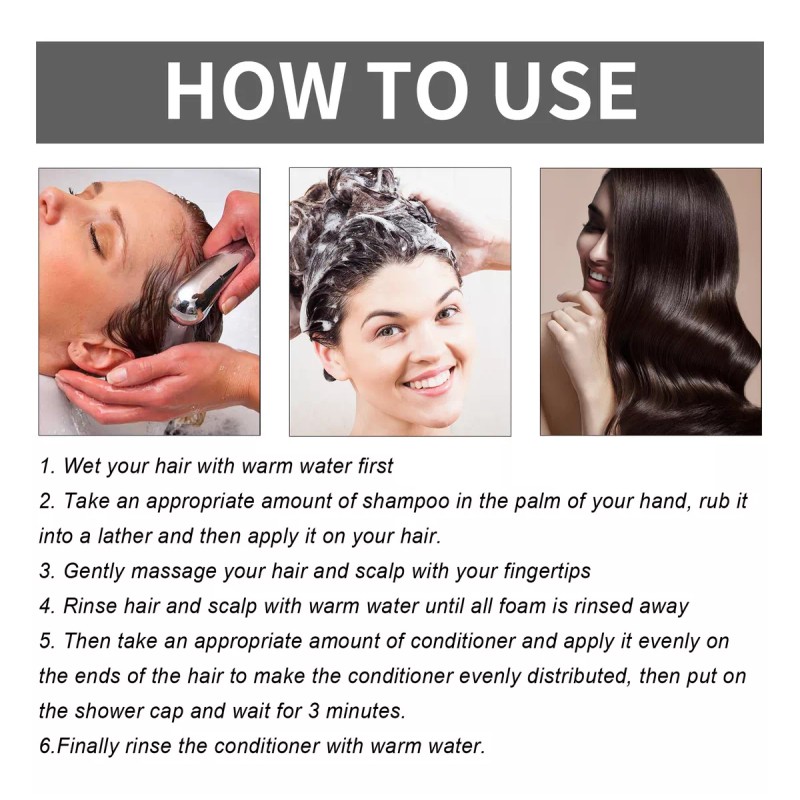 HOW TO USE

1. Wet your hair with warm water first

2. Take an appropriate amount of shampoo in the palm of your hand, rub it into a lather and then apply it on your hair.

3. Gently massage your hair and scalp with your fingertips

4. Rinse hair and scalp with warm water until all foam is rinsed away

5. Then take an appropriate amount of conditioner and apply it evenly on the ends of the hair to make the conditioner evenly distributed, then put on the shower cap and wait for 3 minutes.

6.Finally rinse the conditioner with warm water.