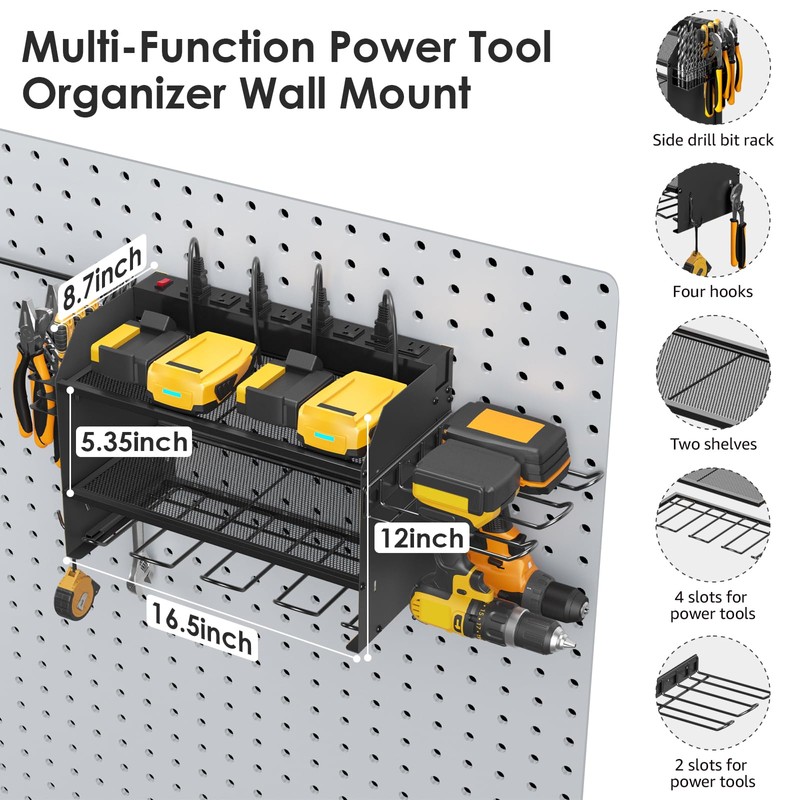 Multi-Function Power Tool Organizer Wall Mount

8.7inch

5.35inch

12inch

16.5inch

Side drill bit rack

Four hooks

Two shelves

4 slots for power tools

2 slots for power tools