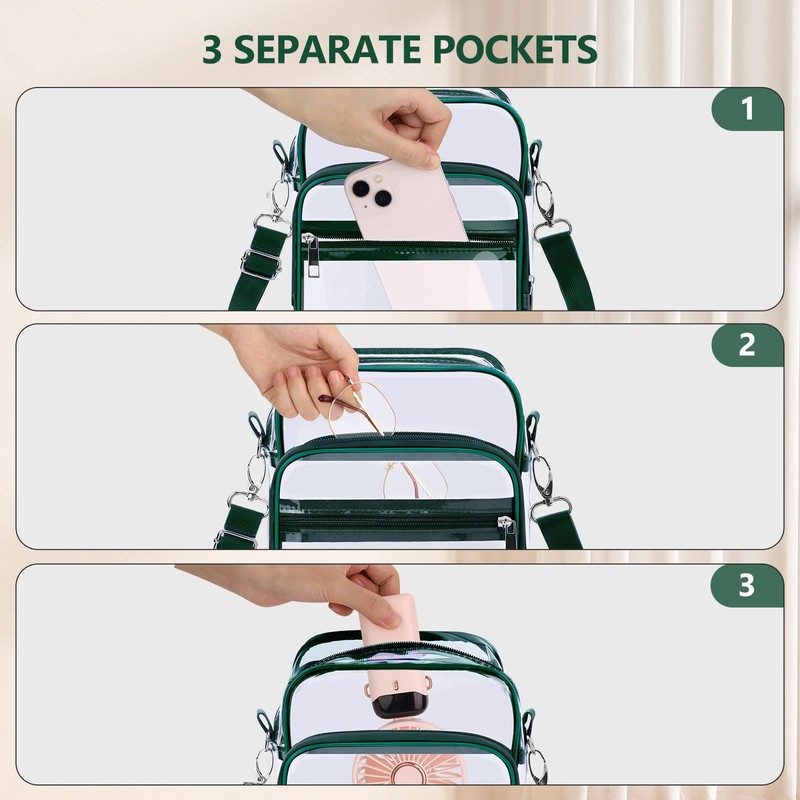 3 SEPARATE POCKETS

1

2

3