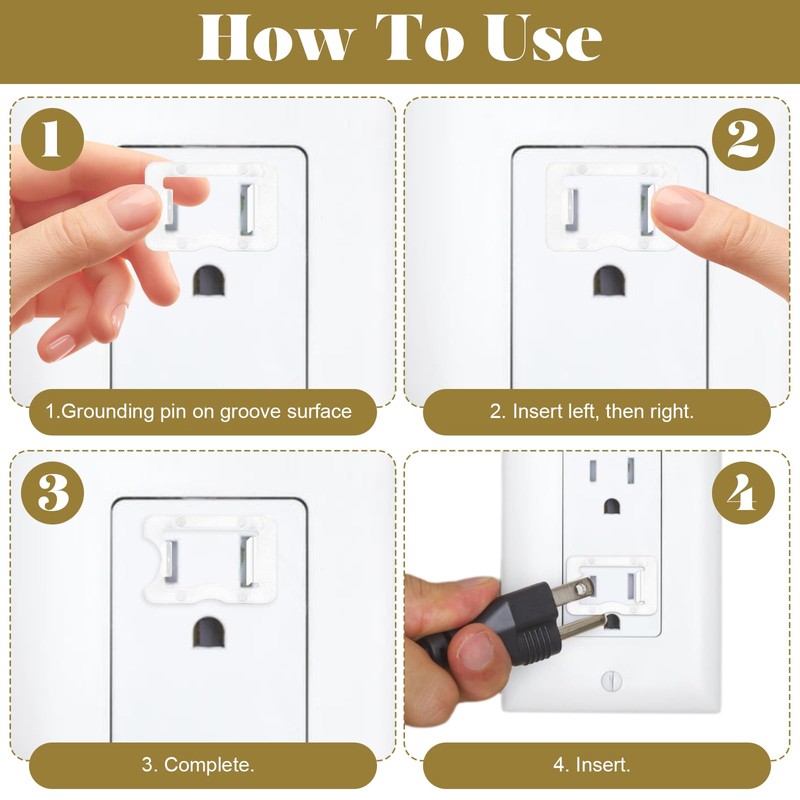 How To Use

1

1.Grounding pin on groove surface

2

2. Insert left, then right.

3

3. Complete.

4

4. Insert.