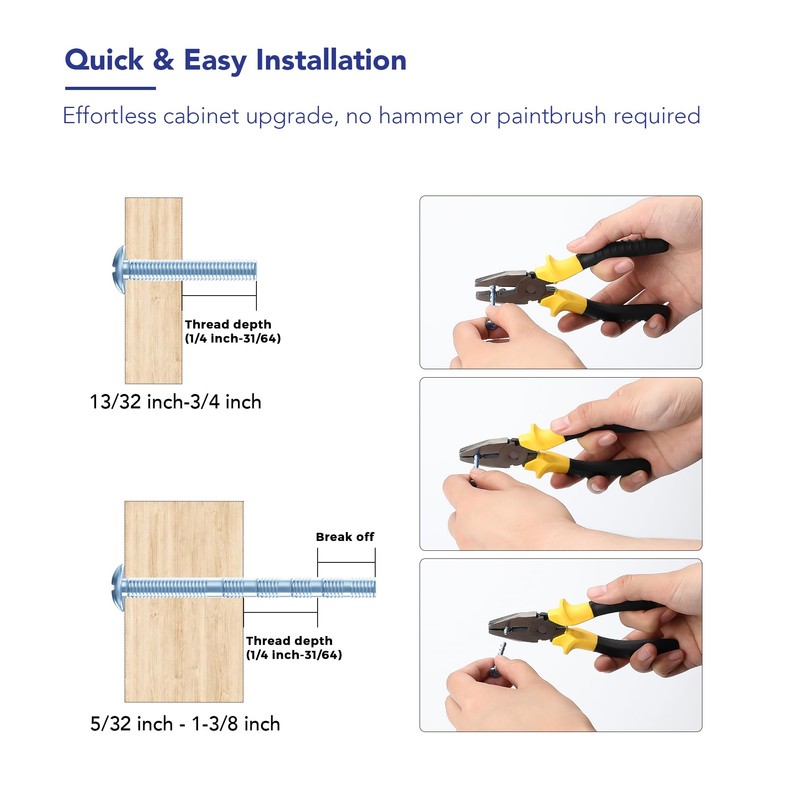 Quick & Easy Installation

Effortless cabinet upgrade, no hammer or paintbrush required

Thread depth
(1/4 inch-31/64)

13/32 inch-3/4 inch

Break off

Thread depth
(1/4 inch-31/64)

5/32 inch - 1-3/8 inch