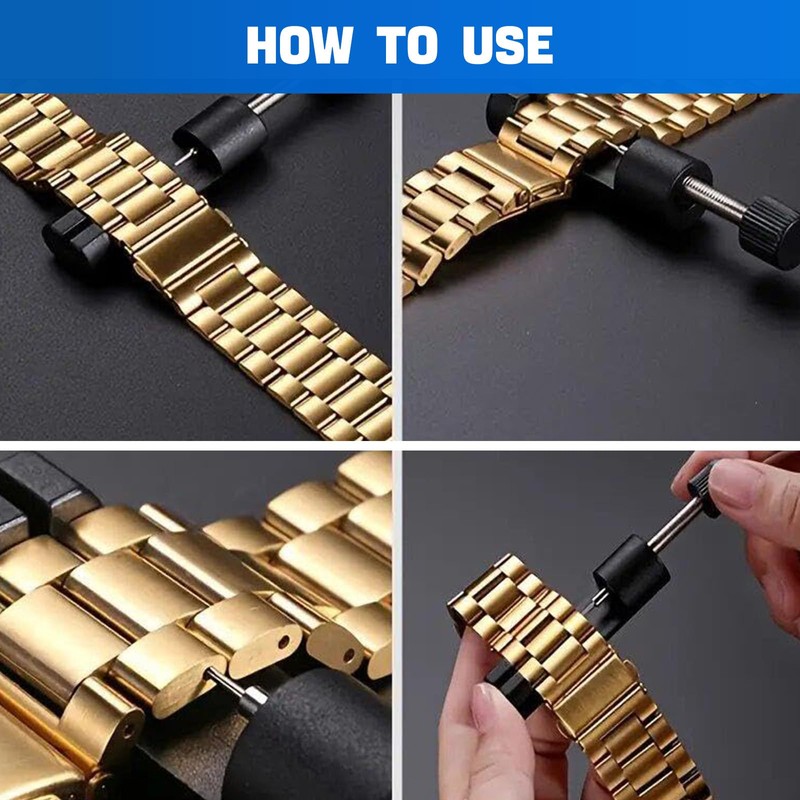 HOW TO USE