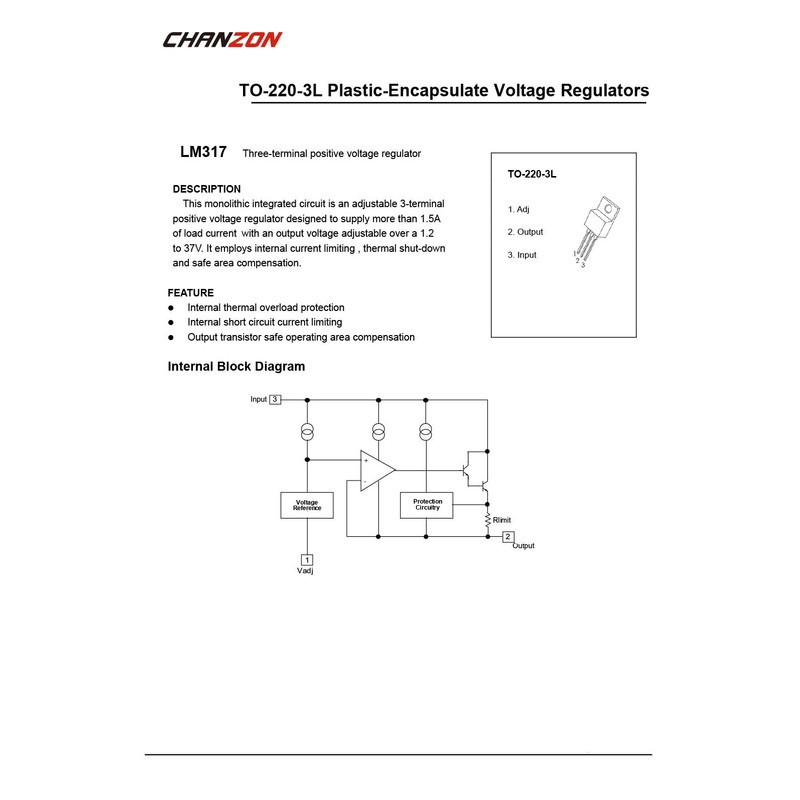 CHANZON

TO-220-3L Plastic-Encapsulate Voltage Regulators

LM317 Three-terminal positive voltage regulator

DESCRIPTION
This monolithic integrated circuit is an adjustable 3-terminal positive voltage regulator designed to supply more than 1.5A of load current with an output voltage adjustable over a 1.2 to 37V. It employs internal current limiting , thermal shut-down and safe area compensation.

FEATURE
● Internal thermal overload protection
● Internal short circuit current limiting
● Output transistor safe operating area compensation

TO-220-3L
1. Adj
2. Output
3. Input
1 2 3

Internal Block Diagram

Input 3
+
-
Voltage Reference
Protection Circuitry
Rlimit
2 Output
1 Vadj