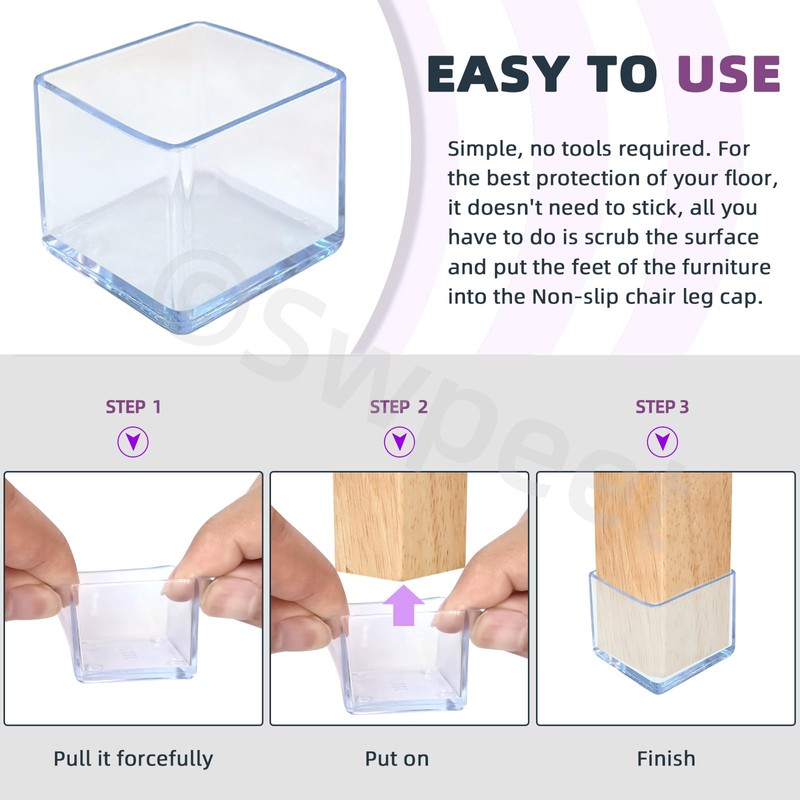 EASY TO USE

Simple, no tools required. For the best protection of your floor, it doesn't need to stick, all you have to do is scrub the surface and put the feet of the furniture into the Non-slip chair leg cap.

©Swpeet

STEP 1

STEP 2

STEP 3

Pull it forcefully

Put on

Finish