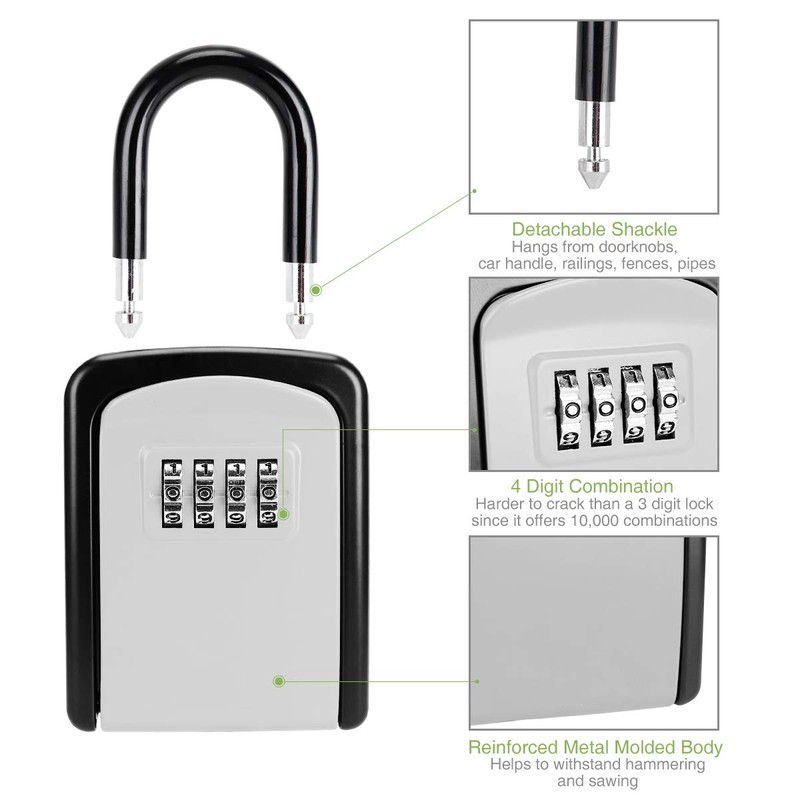 Detachable Shackle
Hangs from doorknobs, car handle, railings, fences, pipes

4 Digit Combination
Harder to crack than a 3 digit lock since it offers 10,000 combinations

Reinforced Metal Molded Body
Helps to withstand hammering and sawing