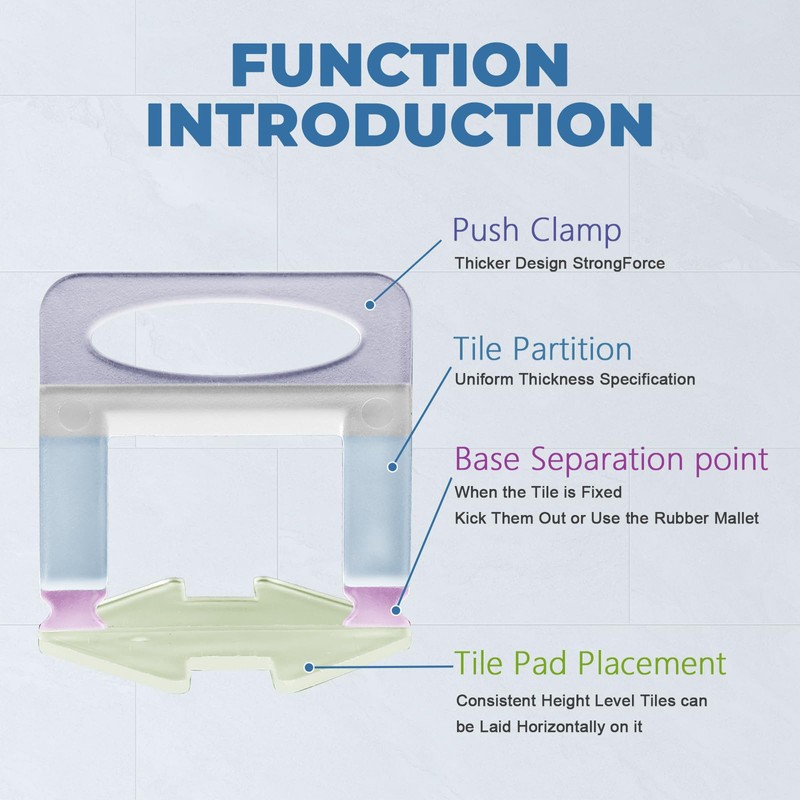 FUNCTION INTRODUCTION

Push Clamp
Thicker Design StrongForce

Tile Partition
Uniform Thickness Specification

Base Separation point
When the Tile is Fixed
Kick Them Out or Use the Rubber Mallet

Tile Pad Placement
Consistent Height Level Tiles can be Laid Horizontally on it