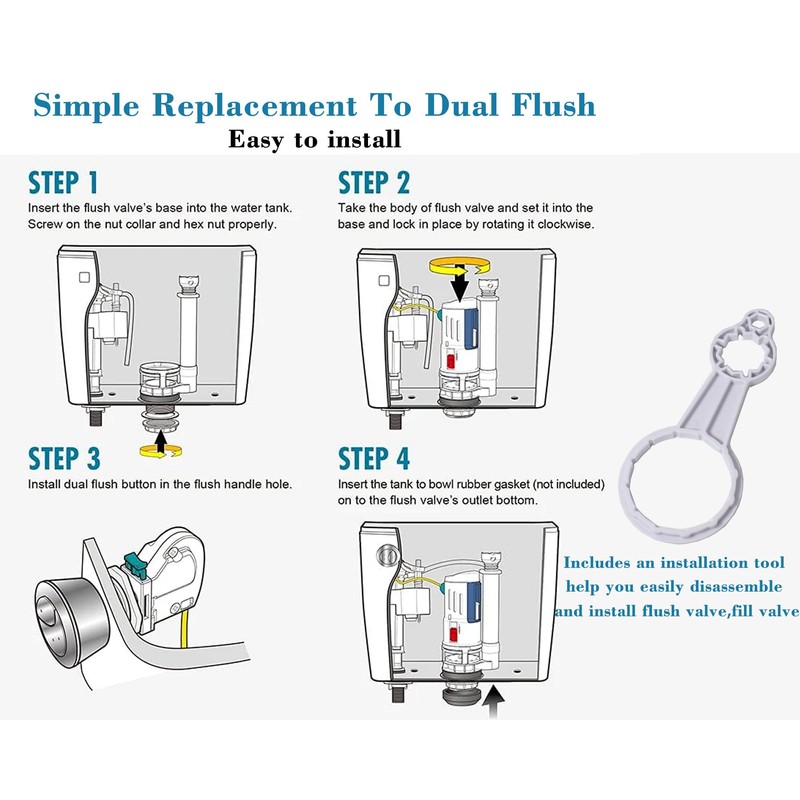 Simple Replacement To Dual Flush
Easy to install

STEP 1
Insert the flush valve's base into the water tank. Screw on the nut collar and hex nut properly.

STEP 2
Take the body of flush valve and set it into the base and lock in place by rotating it clockwise.

STEP 3
Install dual flush button in the flush handle hole.

STEP 4
Insert the tank to bowl rubber gasket (not included) on to the flush valve's outlet bottom.

Includes an installation tool help you easily disassemble and install flush valve,fill valve