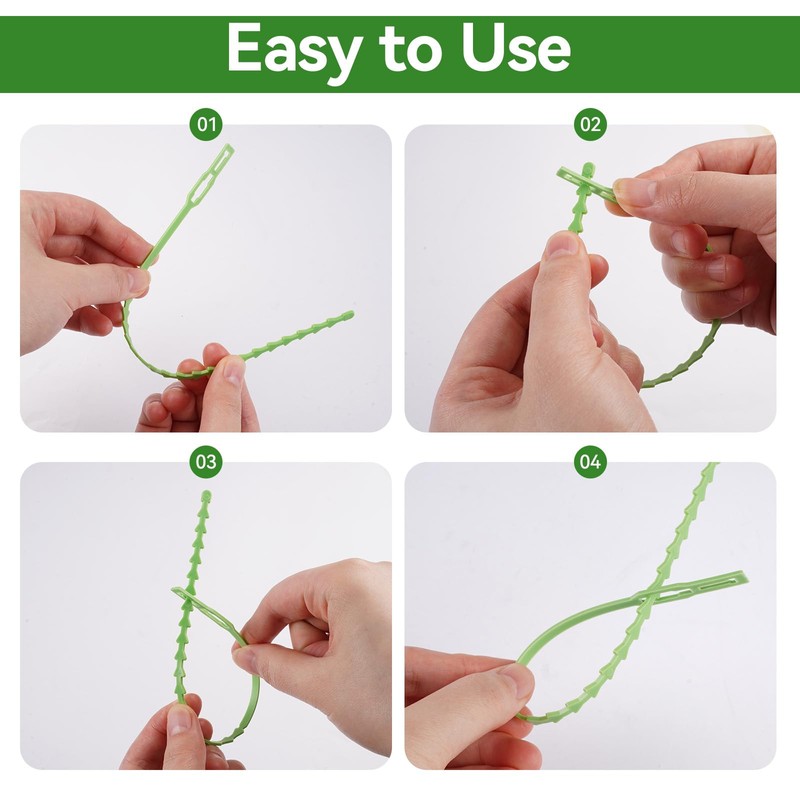 Easy to Use

01

02

03

04