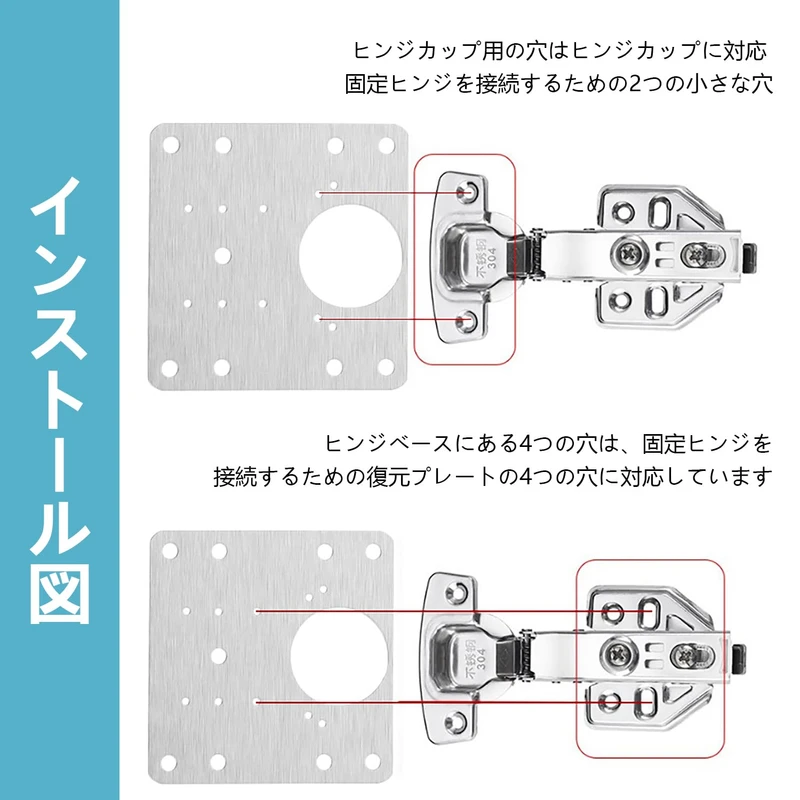 インストール図

ヒンジカップ用の穴はヒンジカップに対応
固定ヒンジを接続するための2つの小さな穴

不锈钢
304

ヒンジベースにある4つの穴は、固定ヒンジを
接続するための復元プレートの4つの穴に対応しています

不锈钢
304