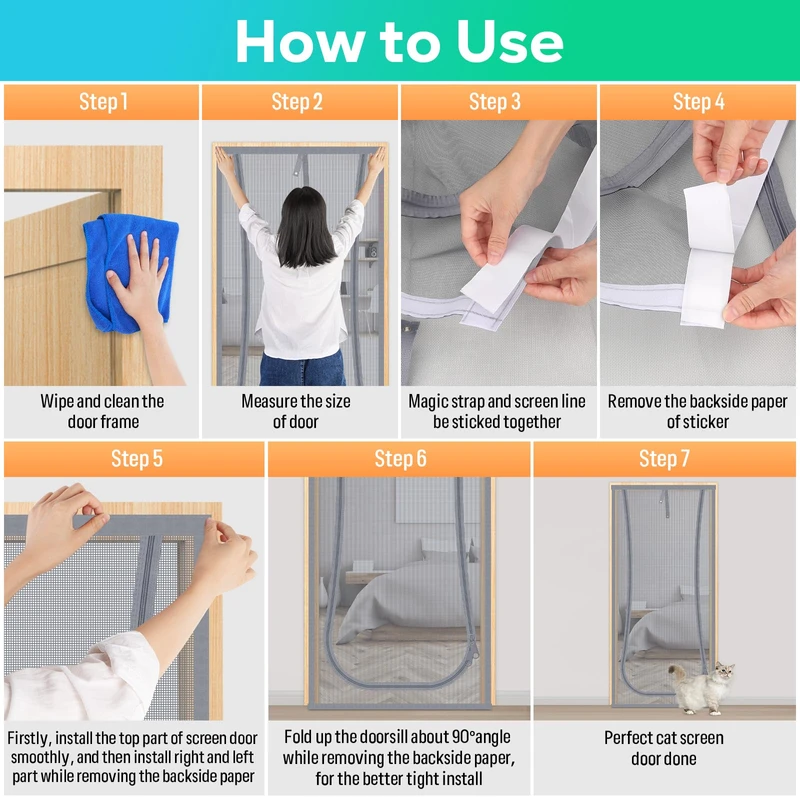 How to Use

Step 1

Wipe and clean the door frame

Step 2

Measure the size of door

Step 3

Magic strap and screen line be sticked together

Step 4

Remove the backside paper of sticker

Step 5

Firstly, install the top part of screen door smoothly, and then install right and left part while removing the backside paper

Step 6

Fold up the doorsill about 90°angle while removing the backside paper, for the better tight install

Step 7

Perfect cat screen door done