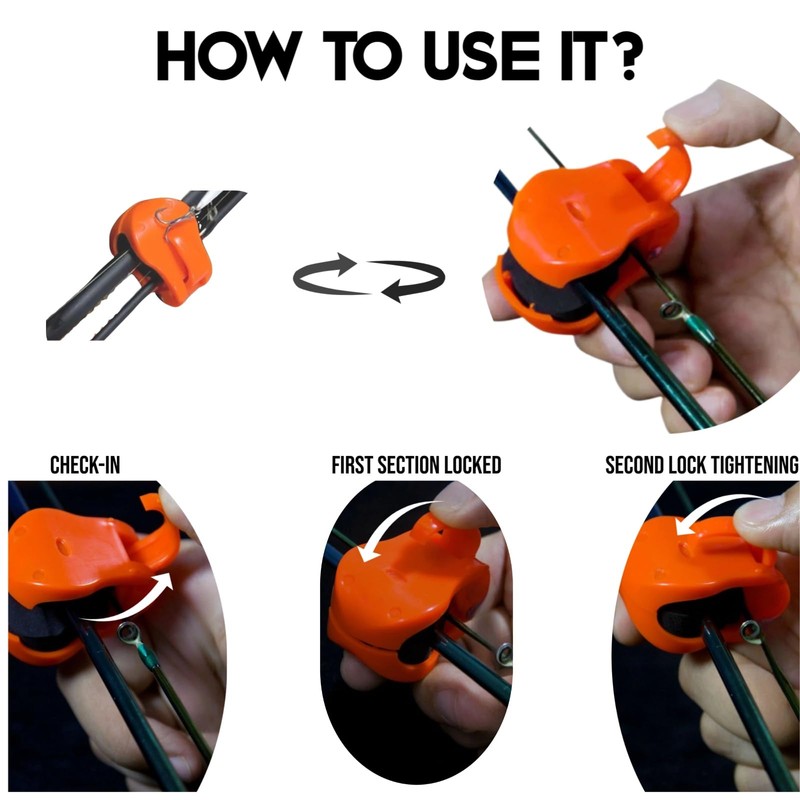 HOW TO USE IT?

CHECK-IN

FIRST SECTION LOCKED

SECOND LOCK TIGHTENING