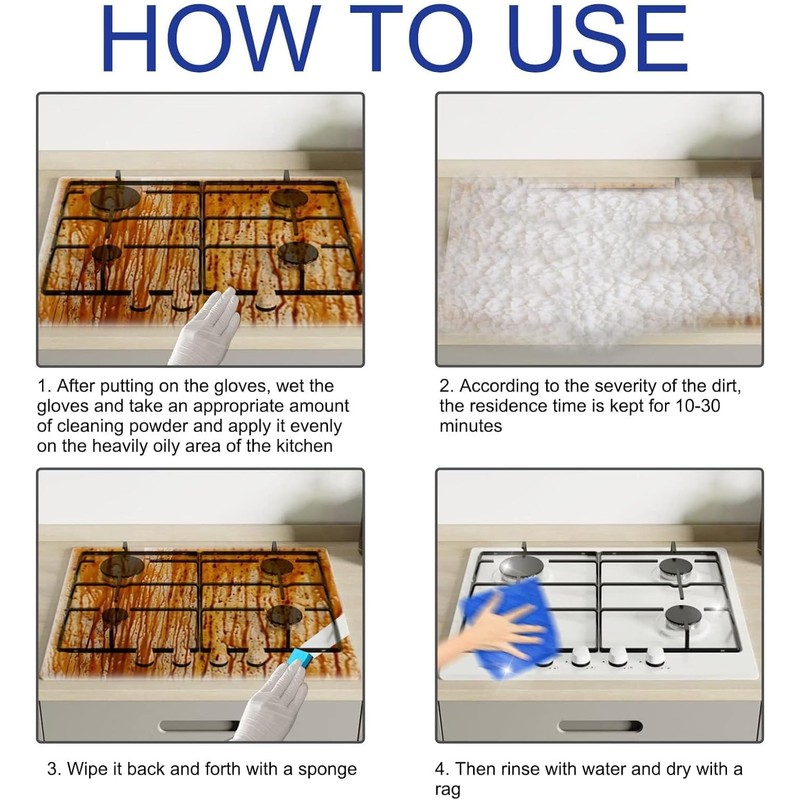 HOW TO USE

1. After putting on the gloves, wet the gloves and take an appropriate amount of cleaning powder and apply it evenly on the heavily oily area of the kitchen

2. According to the severity of the dirt, the residence time is kept for 10-30 minutes

3. Wipe it back and forth with a sponge

4. Then rinse with water and dry with a rag