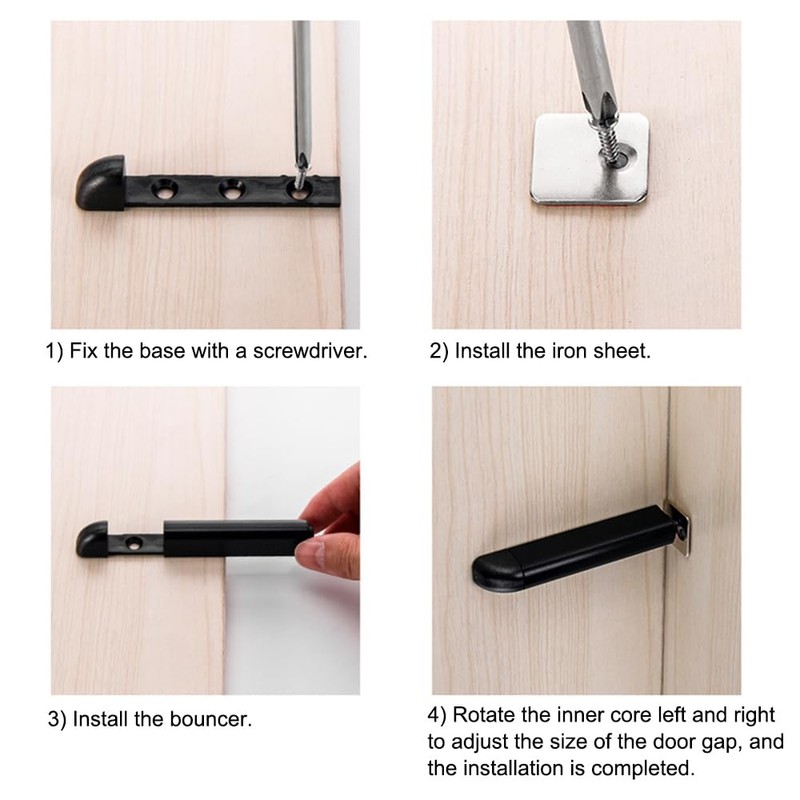 1) Fix the base with a screwdriver.

2) Install the iron sheet.

3) Install the bouncer.

4) Rotate the inner core left and right to adjust the size of the door gap, and the installation is completed.