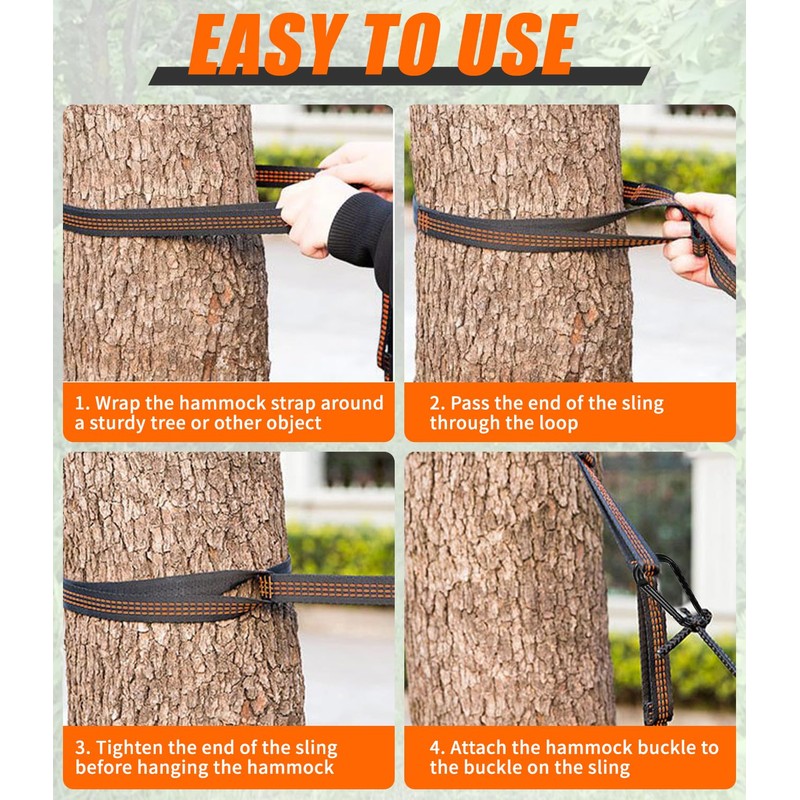 EASY TO USE

1. Wrap the hammock strap around a sturdy tree or other object

2. Pass the end of the sling through the loop

3. Tighten the end of the sling before hanging the hammock

4. Attach the hammock buckle to the buckle on the sling