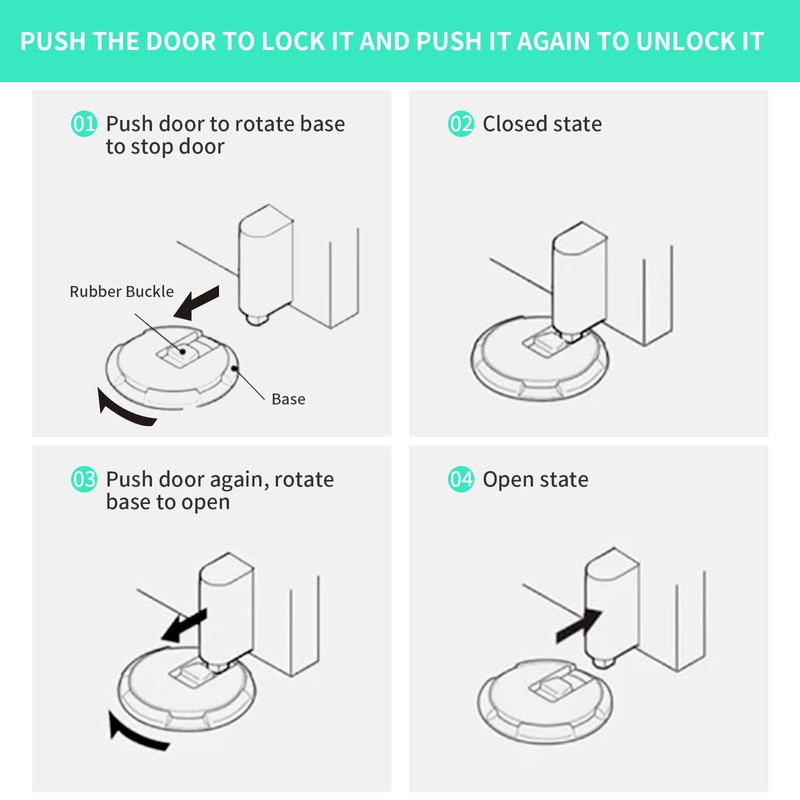 PUSH THE DOOR TO LOCK IT AND PUSH IT AGAIN TO UNLOCK IT

01 Push door to rotate base to stop door

Rubber Buckle

Base

02 Closed state

03 Push door again, rotate base to open

04 Open state