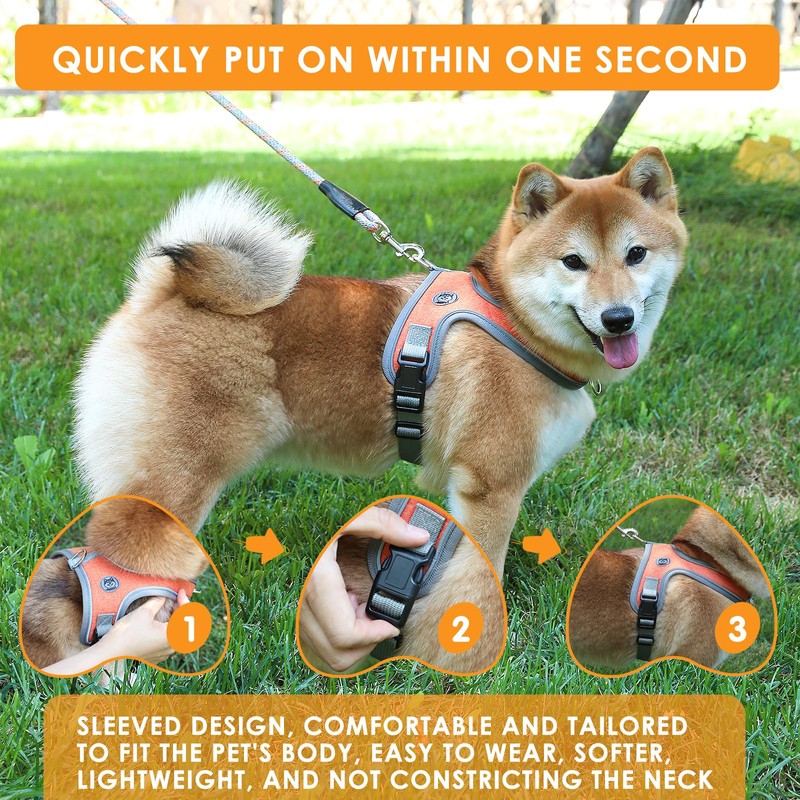 QUICKLY PUT ON WITHIN ONE SECOND

1

2

3

SLEEVED DESIGN, COMFORTABLE AND TAILORED TO FIT THE PET'S BODY, EASY TO WEAR, SOFTER, LIGHTWEIGHT, AND NOT CONSTRICTING THE NECK