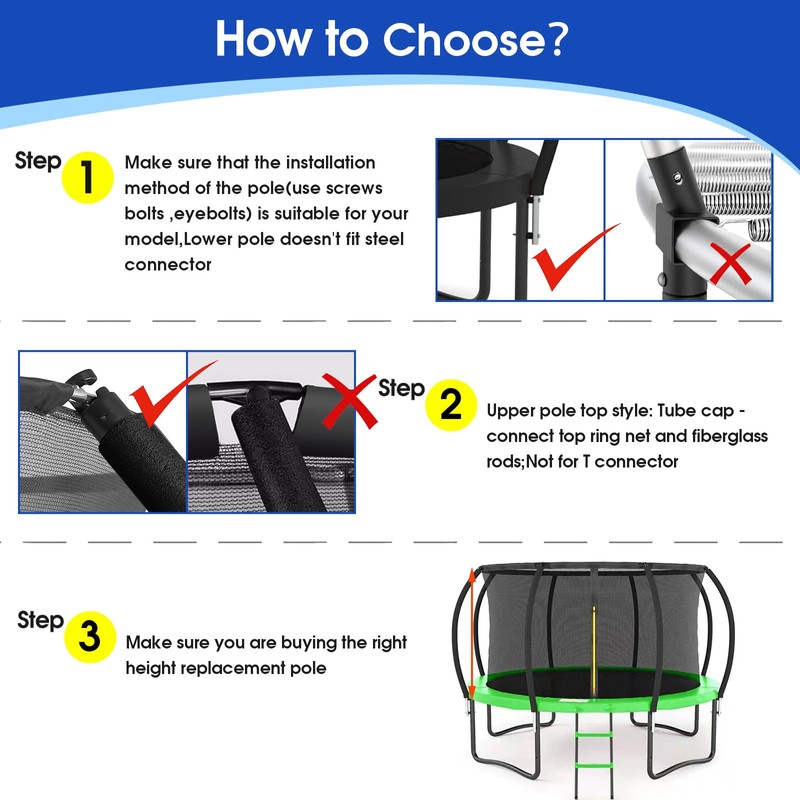 How to Choose?

Step 1

Make sure that the installation method of the pole(use screws bolts ,eyebolts) is suitable for your model,Lower pole doesn't fit steel connector

Step 2

Upper pole top style: Tube cap - connect top ring net and fiberglass rods;Not for T connector

Step 3

Make sure you are buying the right height replacement pole