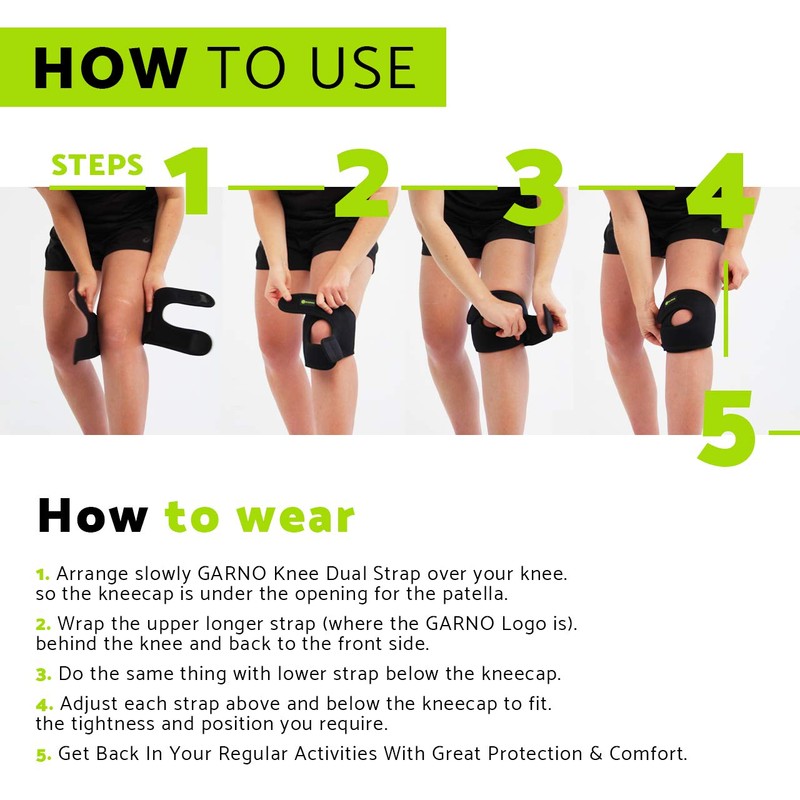 HOW TO USE

STEPS 1 2 3 4

5

How to wear

1. Arrange slowly GARNO Knee Dual Strap over your knee. so the kneecap is under the opening for the patella.

2. Wrap the upper longer strap (where the GARNO Logo is). behind the knee and back to the front side.

3. Do the same thing with lower strap below the kneecap.

4. Adjust each strap above and below the kneecap to fit. the tightness and position you require.

5. Get Back In Your Regular Activities With Great Protection & Comfort.