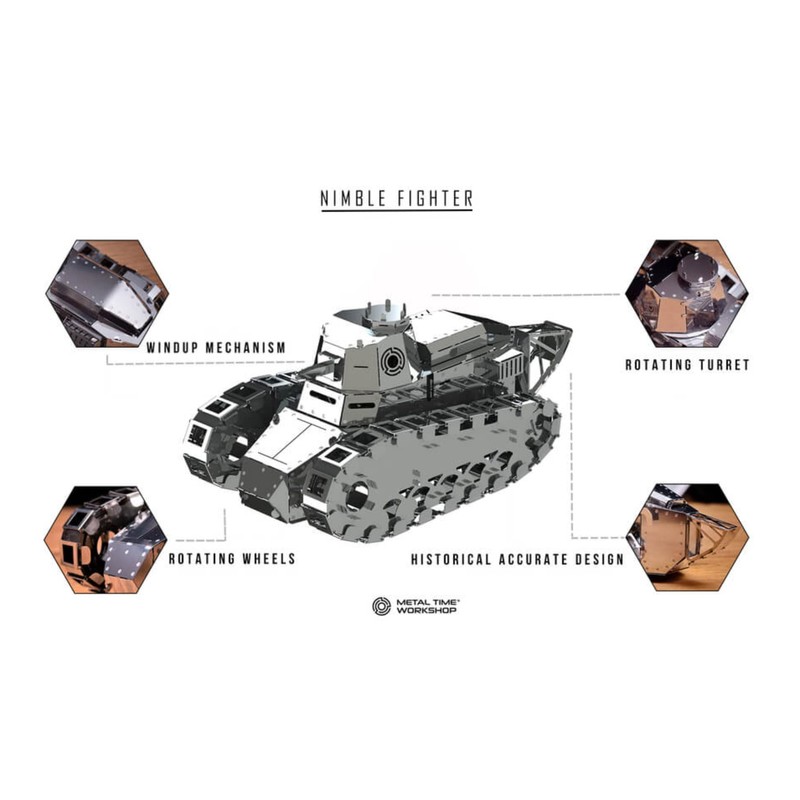 NIMBLE FIGHTER

WINDUP MECHANISM

ROTATING TURRET

ROTATING WHEELS

HISTORICAL ACCURATE DESIGN

METAL TIME® WORKSHOP