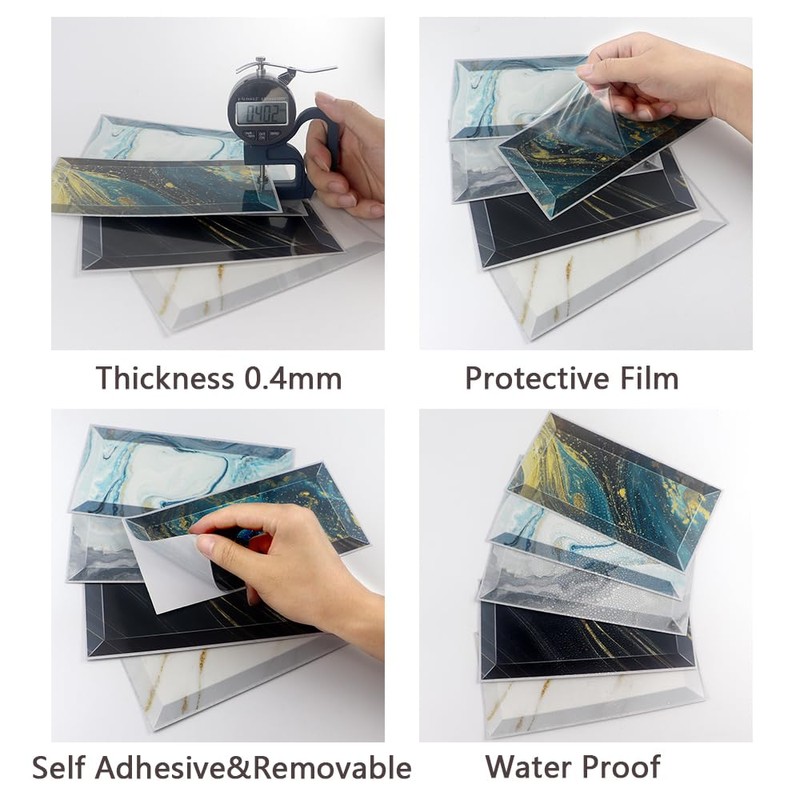 0.402

Thickness 0.4mm

Protective Film

Self Adhesive&Removable

Water Proof