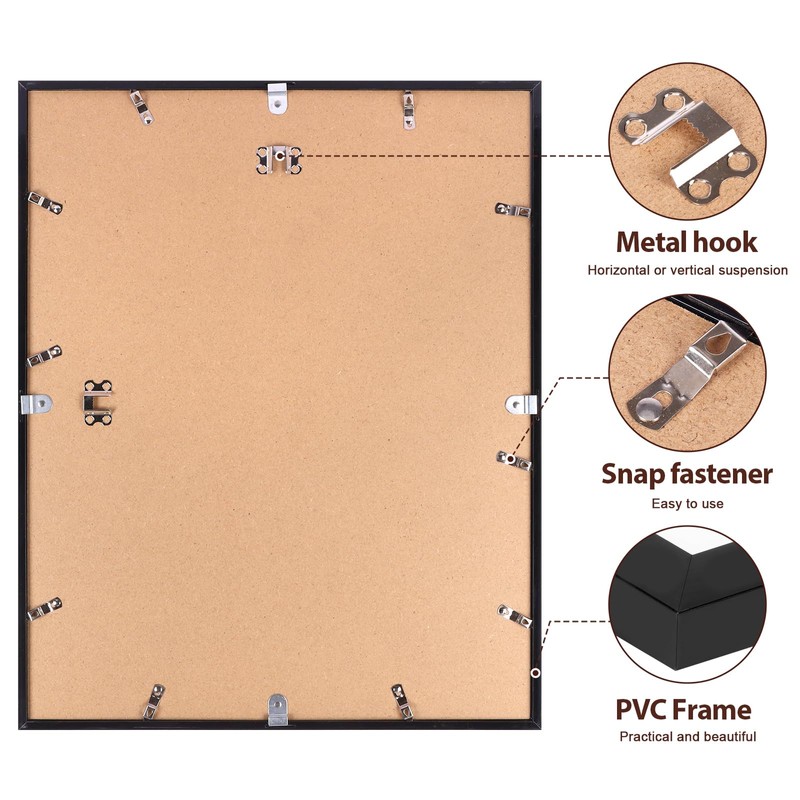 Metal hook
Horizontal or vertical suspension

Snap fastener
Easy to use

PVC Frame
Practical and beautiful