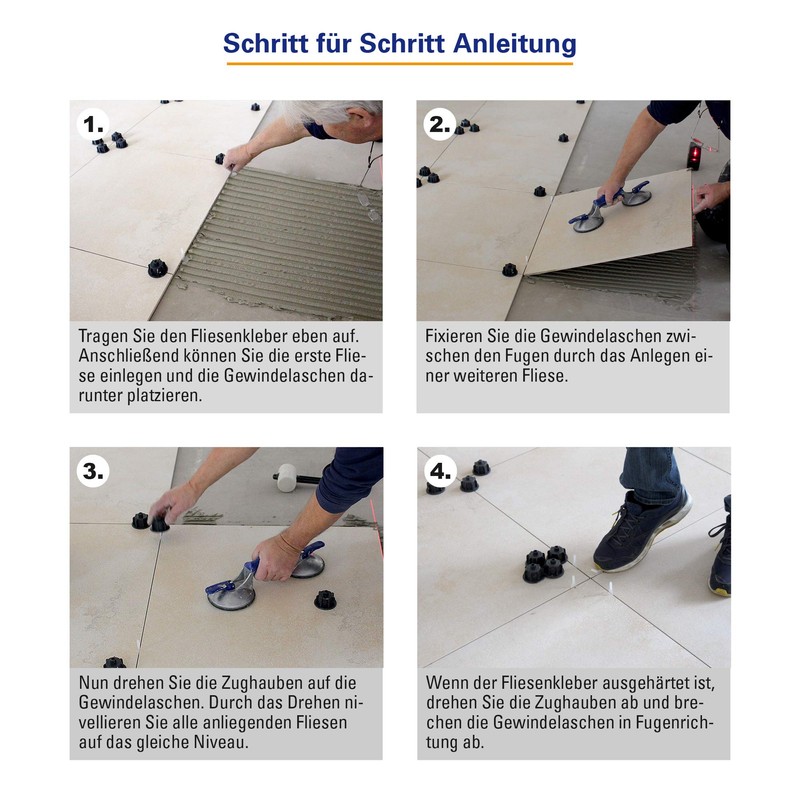 Schritt für Schritt Anleitung

1.

Tragen Sie den Fliesenkleber eben auf. Anschließend können Sie die erste Fliese einlegen und die Gewindelaschen darunter platzieren.

2.

Fixieren Sie die Gewindelaschen zwischen den Fugen durch das Anlegen einer weiteren Fliese.

3.

Nun drehen Sie die Zughauben auf die Gewindelaschen. Durch das Drehen nivellieren Sie alle anliegenden Fliesen auf das gleiche Niveau.

4.

Wenn der Fliesenkleber ausgehärtet ist, drehen Sie die Zughauben ab und brechen die Gewindelaschen in Fugenrichtung ab.