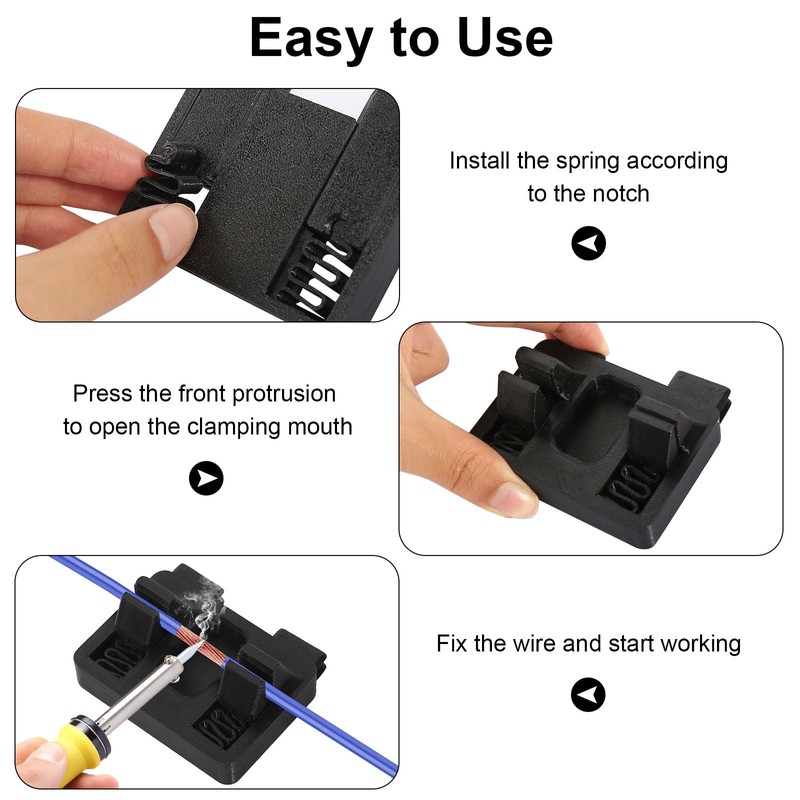 Easy to Use

Install the spring according to the notch

Press the front protrusion to open the clamping mouth

Fix the wire and start working