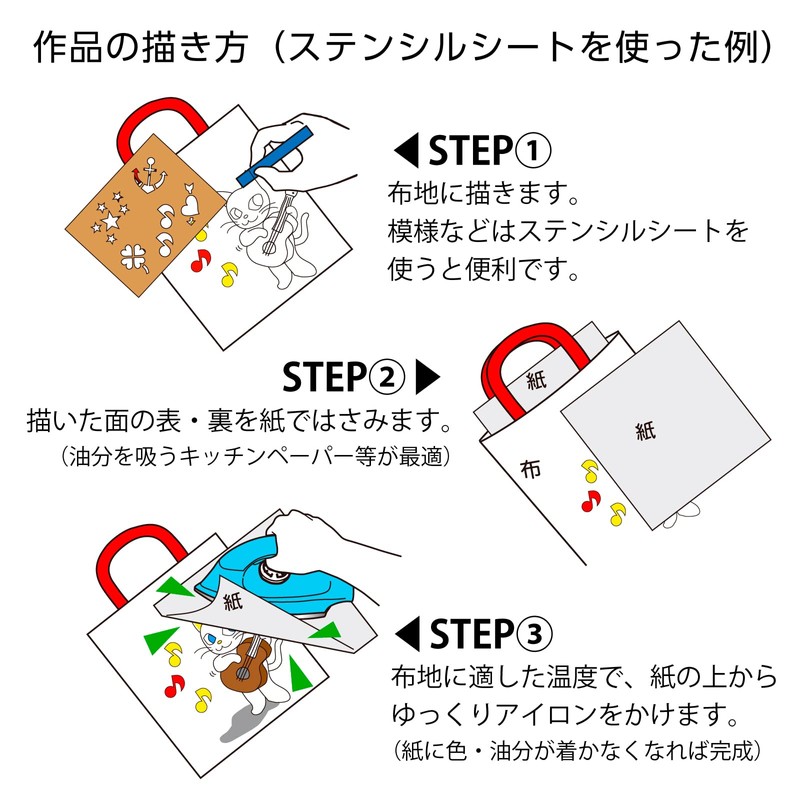 作品の描き方（ステンシルシートを使った例）

◀STEP①
布地に描きます。
模様などはステンシルシートを使うと便利です。

STEP②▶
描いた面の表・裏を紙ではさみます。
（油分を吸うキッチンペーパー等が最適）

紙
紙
布

紙

◀STEP③
布地に適した温度で、紙の上からゆっくりアイロンをかけます。
（紙に色・油分が着かなくなれば完成）