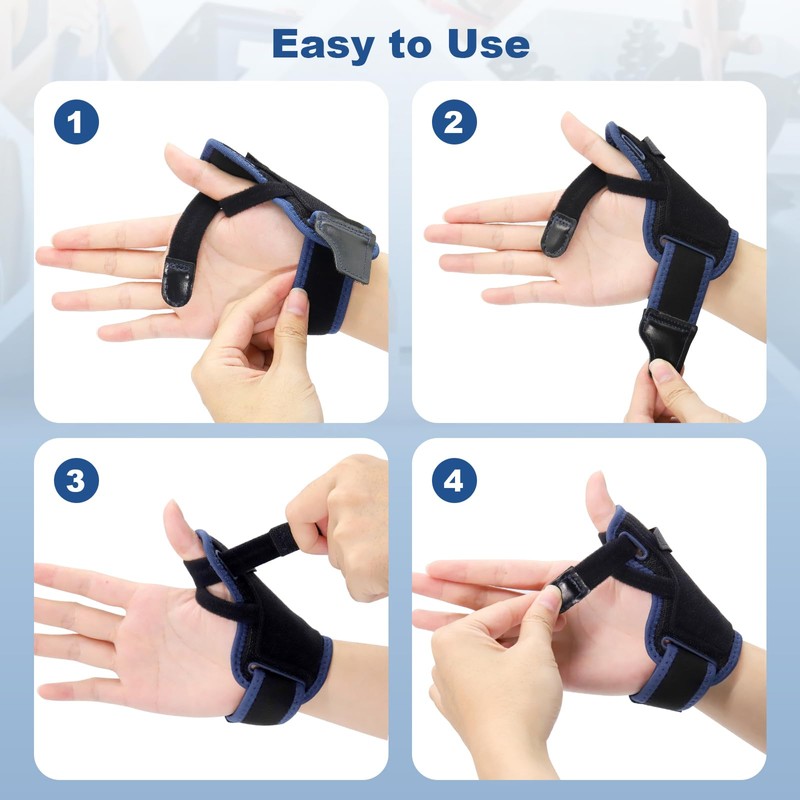 Easy to Use

1

2

3

4