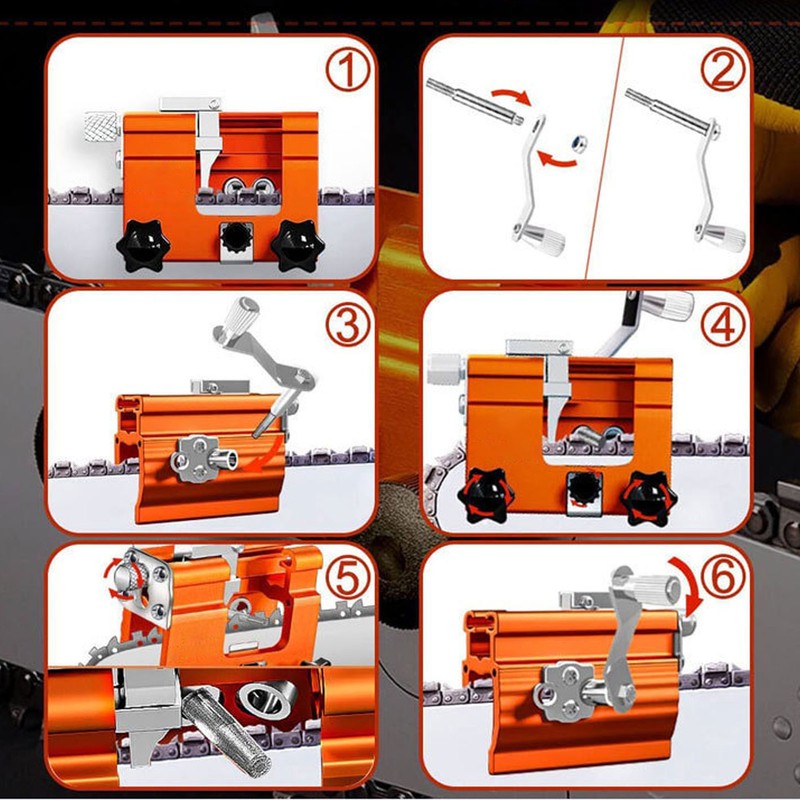 ①
②
③
④
⑤
⑥