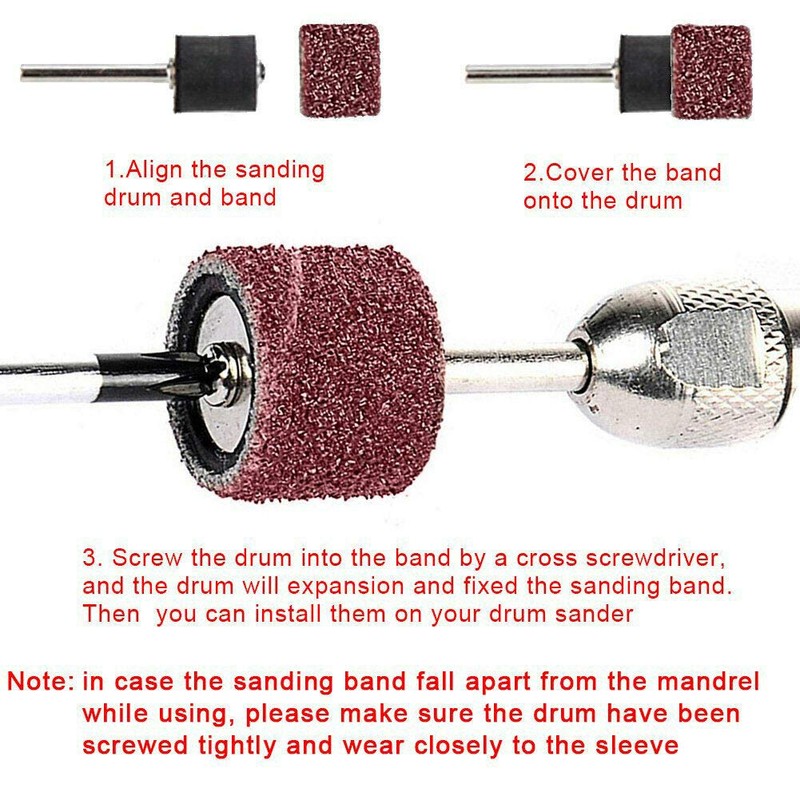 1.Align the sanding drum and band

2.Cover the band onto the drum

3. Screw the drum into the band by a cross screwdriver, and the drum will expansion and fixed the sanding band. Then you can install them on your drum sander

Note: in case the sanding band fall apart from the mandrel while using, please make sure the drum have been screwed tightly and wear closely to the sleeve