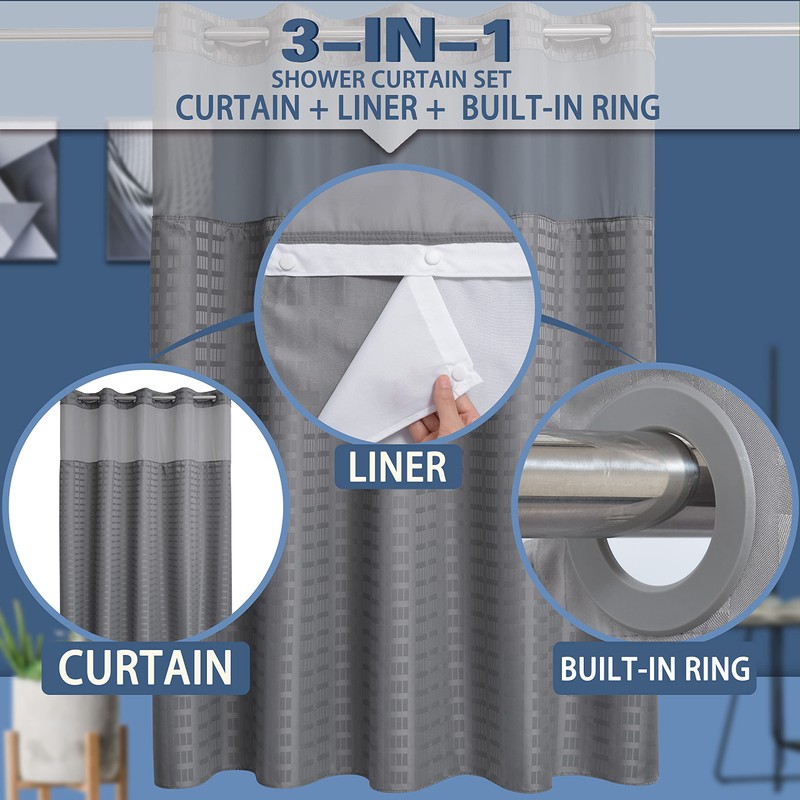 3-IN-1
SHOWER CURTAIN SET
CURTAIN + LINER + BUILT-IN RING

LINER

CURTAIN

BUILT-IN RING