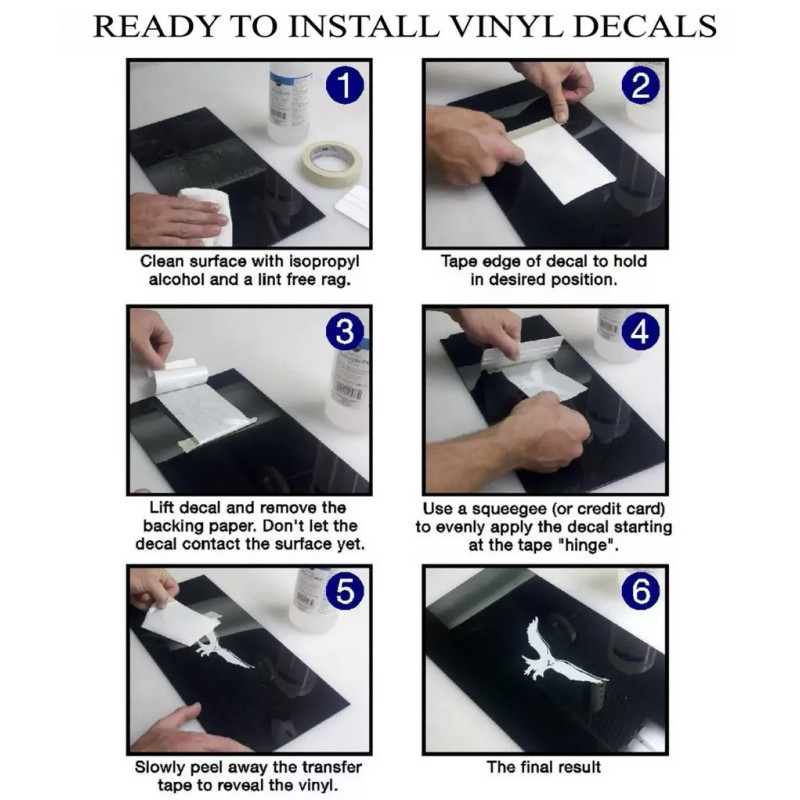 READY TO INSTALL VINYL DECALS

1

Clean surface with isopropyl alcohol and a lint free rag.

2

Tape edge of decal to hold in desired position.

3

Lift decal and remove the backing paper. Don't let the decal contact the surface yet.

4

Use a squeegee (or credit card) to evenly apply the decal starting at the tape "hinge".

5

Slowly peel away the transfer tape to reveal the vinyl.

6

The final result