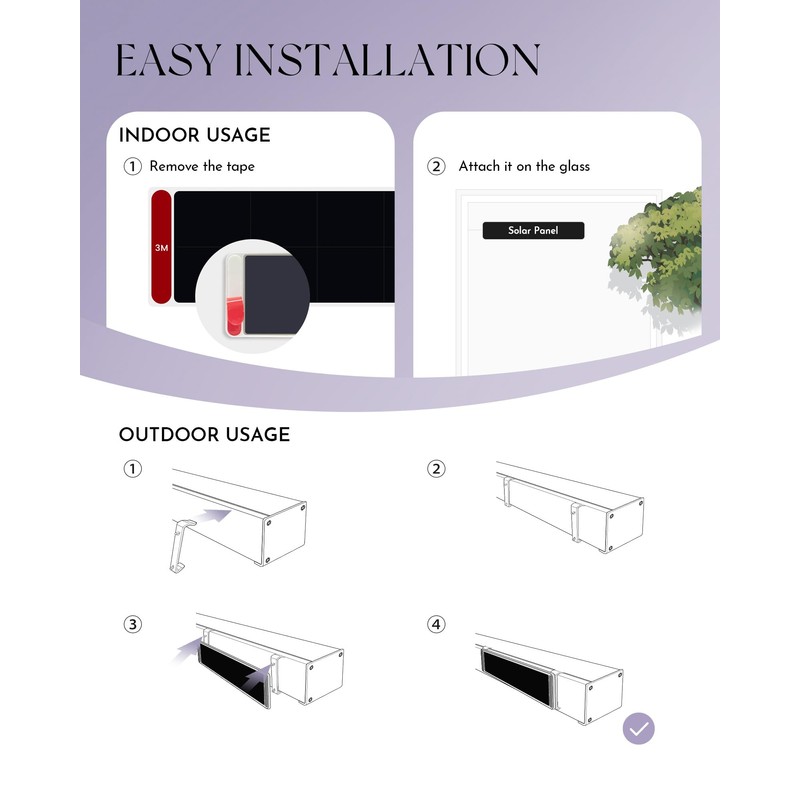 EASY INSTALLATION

INDOOR USAGE

① Remove the tape

3M

② Attach it on the glass

Solar Panel

OUTDOOR USAGE

①

②

③

④