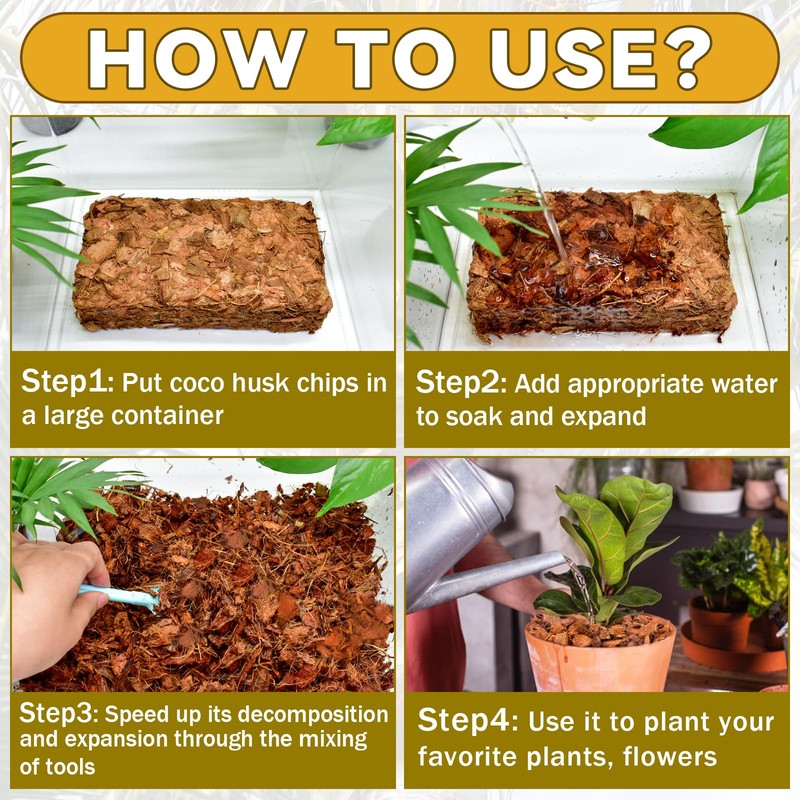 HOW TO USE?

Step1: Put coco husk chips in a large container

Step2: Add appropriate water to soak and expand

Step3: Speed up its decomposition and expansion through the mixing of tools

Step4: Use it to plant your favorite plants, flowers