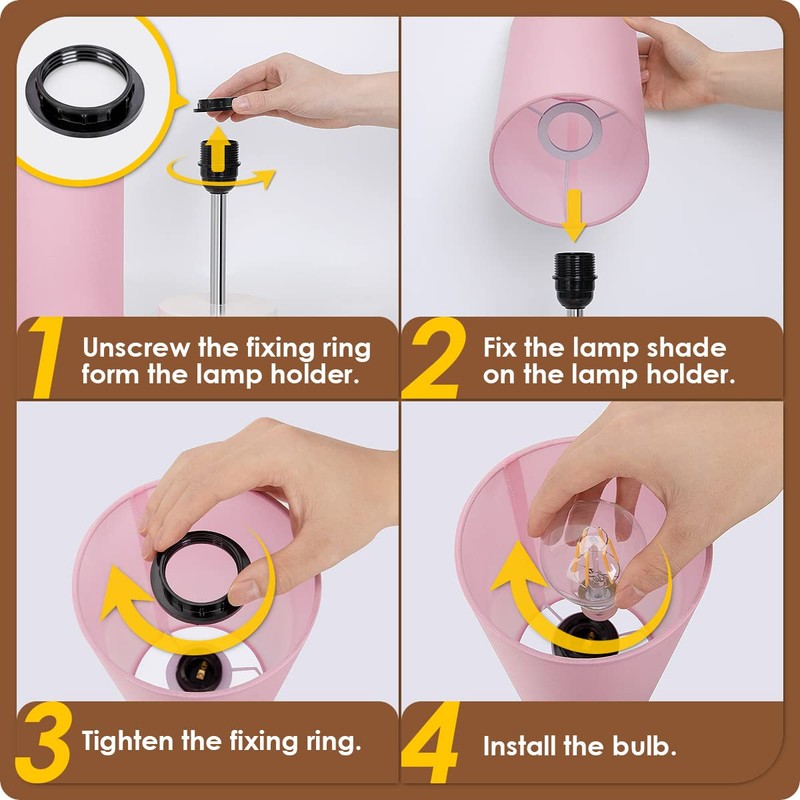 1 Unscrew the fixing ring form the lamp holder.

2 Fix the lamp shade on the lamp holder.

3 Tighten the fixing ring.

4 Install the bulb.