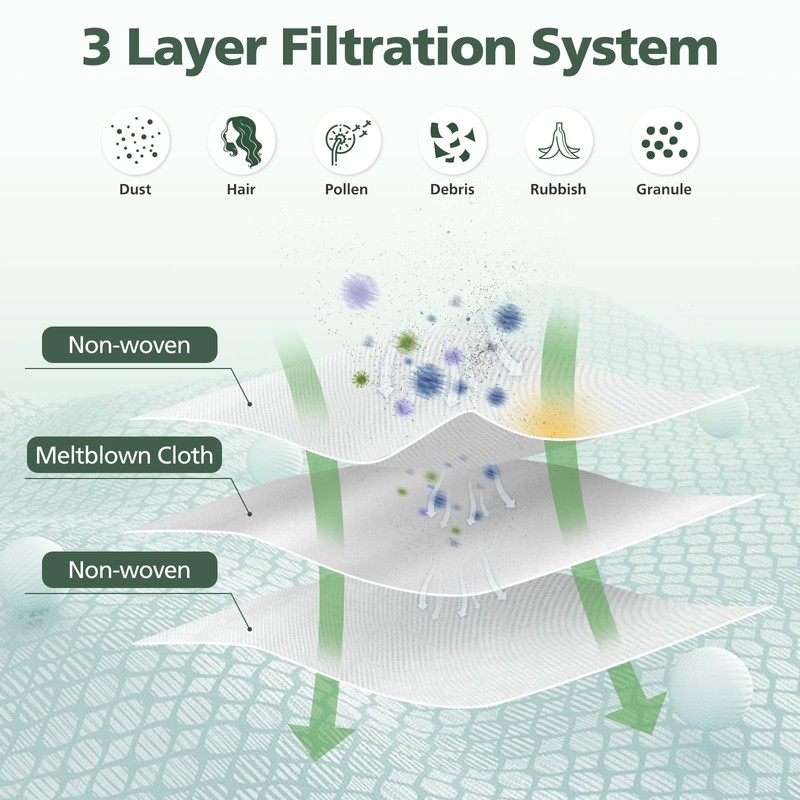 3 Layer Filtration System

Dust
Hair
Pollen
Debris
Rubbish
Granule

Non-woven
Meltblown Cloth
Non-woven