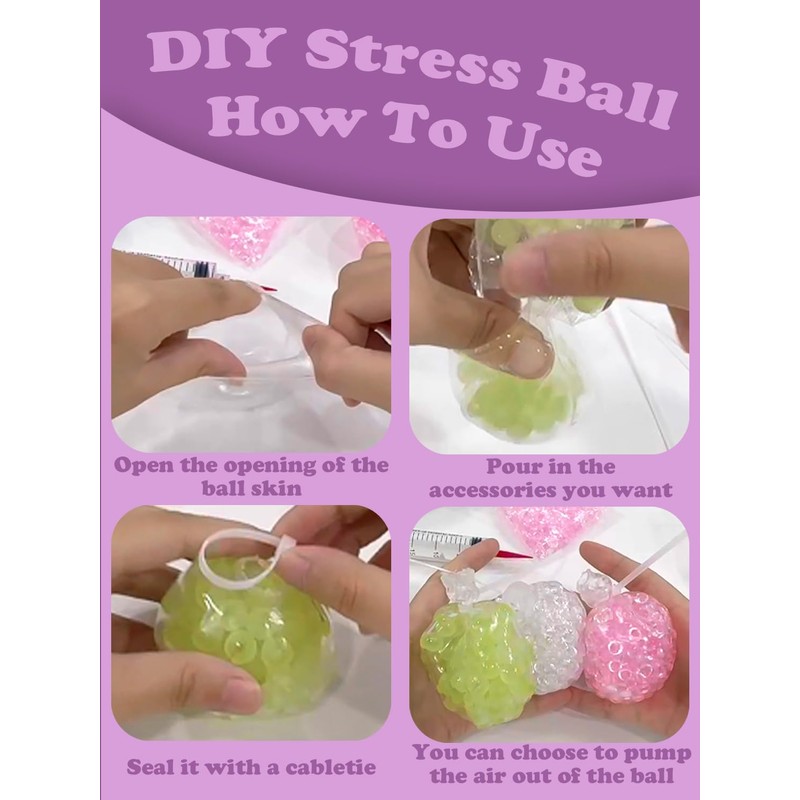 DIY Stress Ball How To Use

Open the opening of the ball skin

Pour in the accessories you want

Seal it with a cabletie

You can choose to pump the air out of the ball