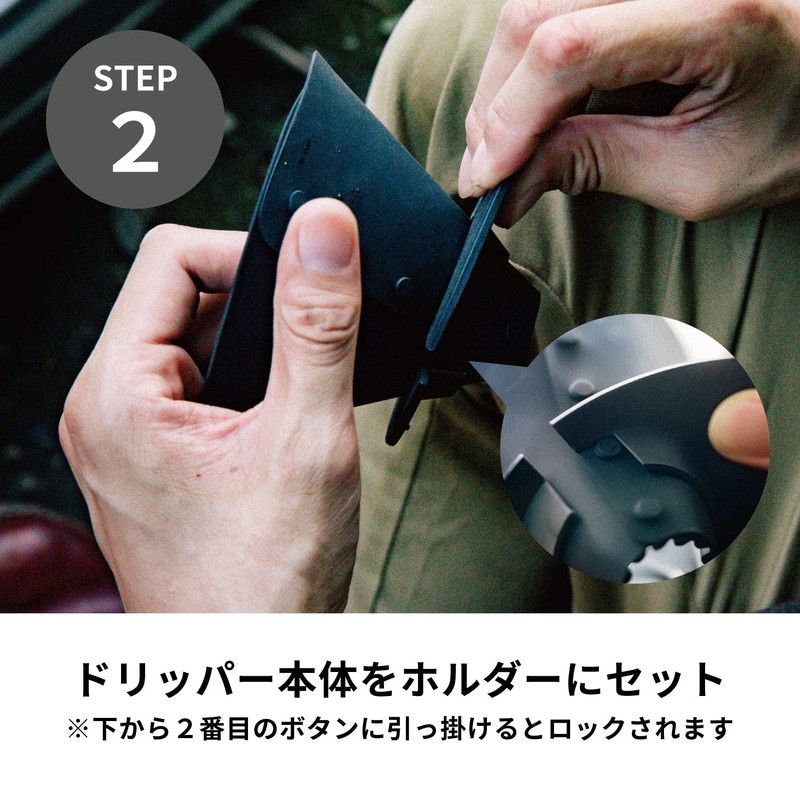 STEP
2

ドリッパー本体をホルダーにセット
※下から２番目のボタンに引っ掛けるとロックされます