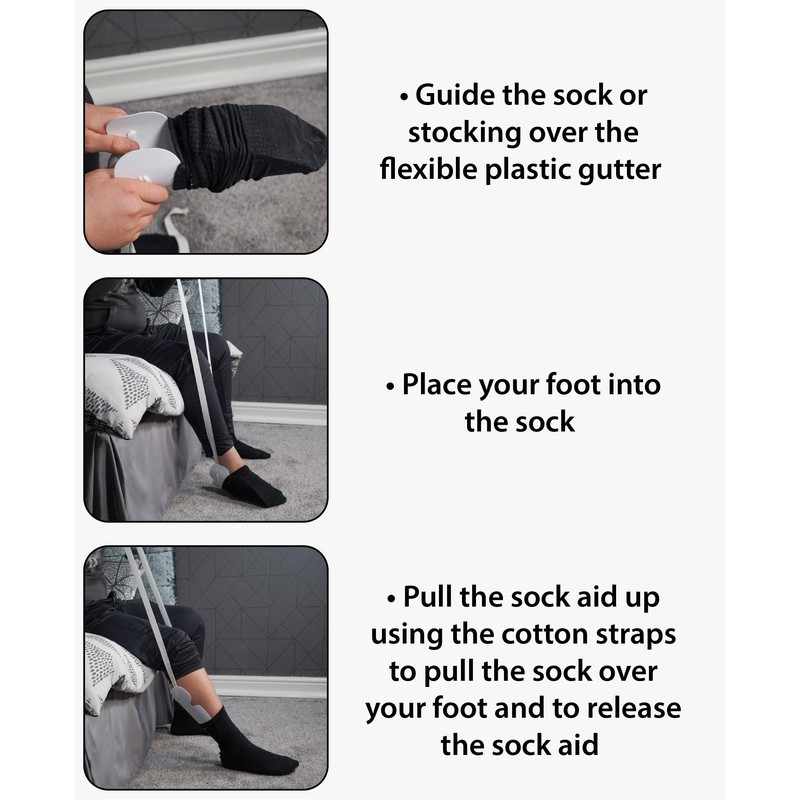 • Guide the sock or stocking over the flexible plastic gutter

• Place your foot into the sock

• Pull the sock aid up using the cotton straps to pull the sock over your foot and to release the sock aid