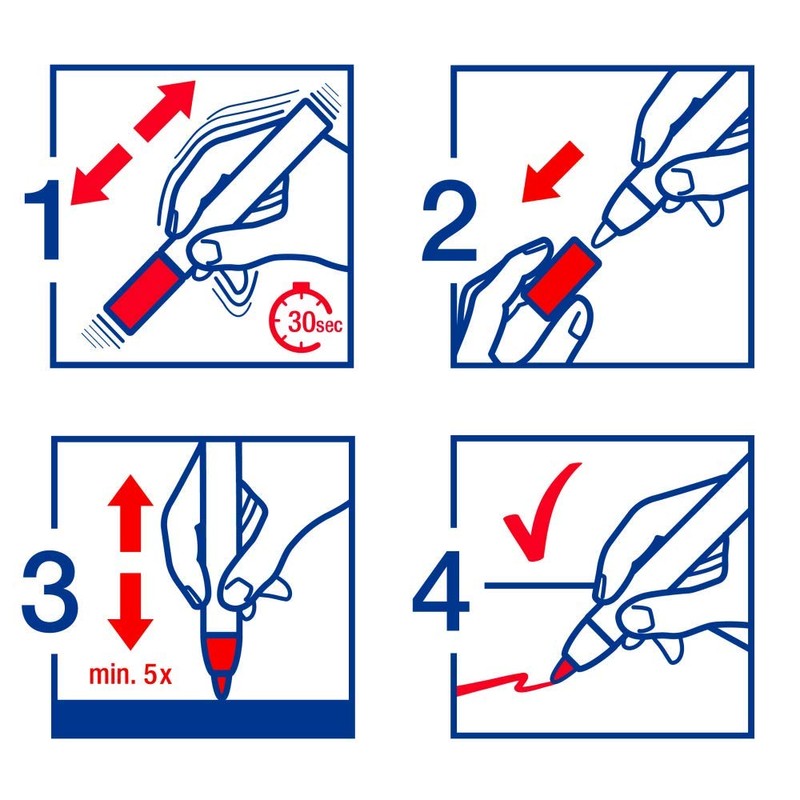 1

30sec

2

3

min. 5x

4