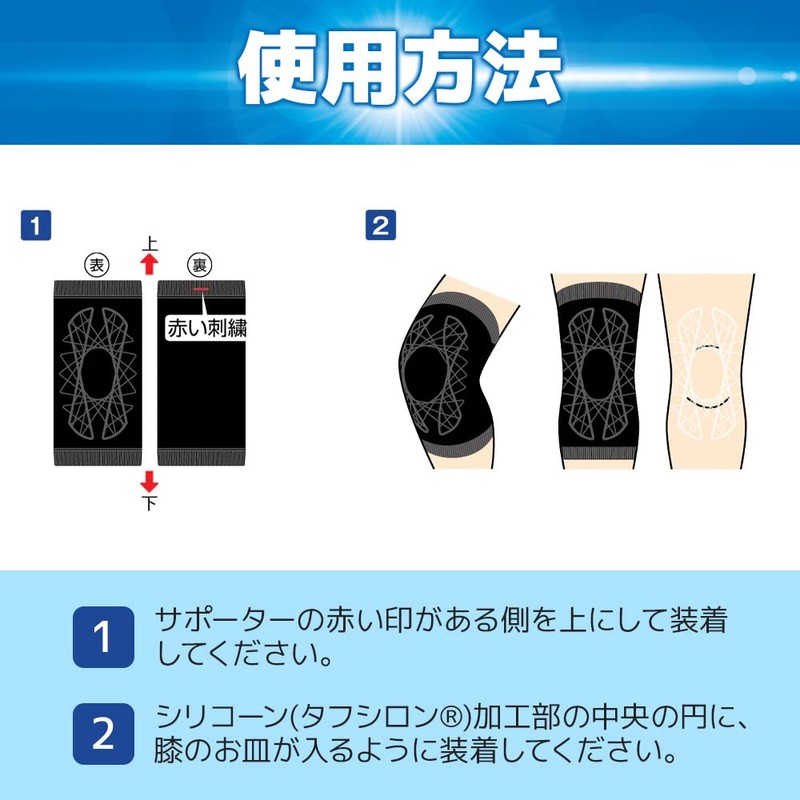 使用方法

1

表

上

裏

赤い刺繍

下

2

1 サポーターの赤い印がある側を上にして装着してください。

2 シリコーン(タフシロン®)加工部の中央の円に、膝のお皿が入るように装着してください。