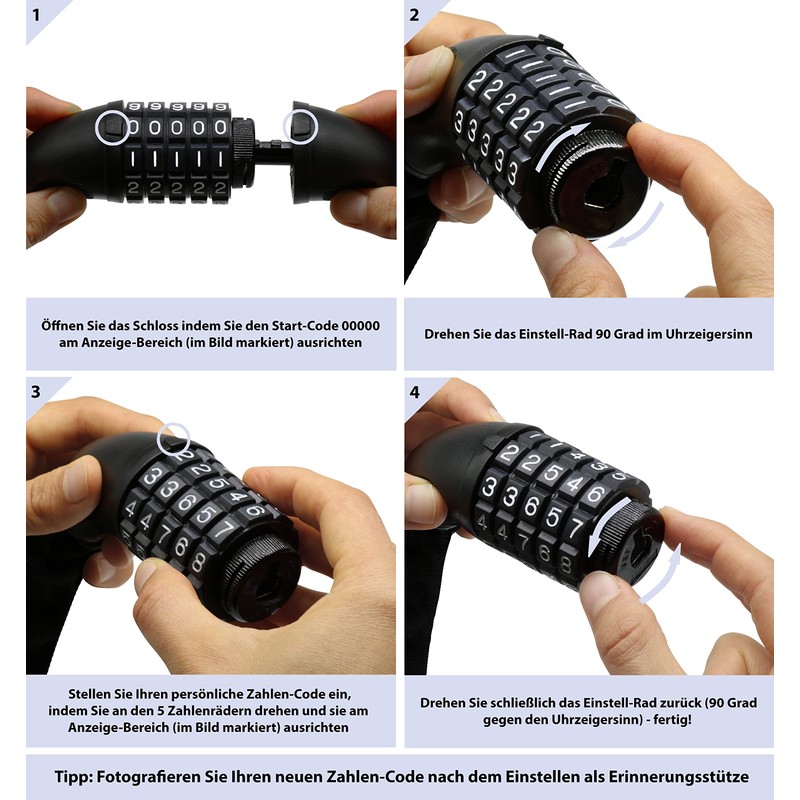 1

9 9 9 9 9
0 0 0 0 0
1 1 1 1 1
2 2 2 2 2

Öffnen Sie das Schloss indem Sie den Start-Code 00000 am Anzeige-Bereich (im Bild markiert) ausrichten

2

Drehen Sie das Einstell-Rad 90 Grad im Uhrzeigersinn

3

Stellen Sie Ihren persönliche Zahlen-Code ein, indem Sie an den 5 Zahlenrädern drehen und sie am Anzeige-Bereich (im Bild markiert) ausrichten

4

Drehen Sie schließlich das Einstell-Rad zurück (90 Grad gegen den Uhrzeigersinn) - fertig!

Tipp: Fotografieren Sie Ihren neuen Zahlen-Code nach dem Einstellen als Erinnerungsstütze