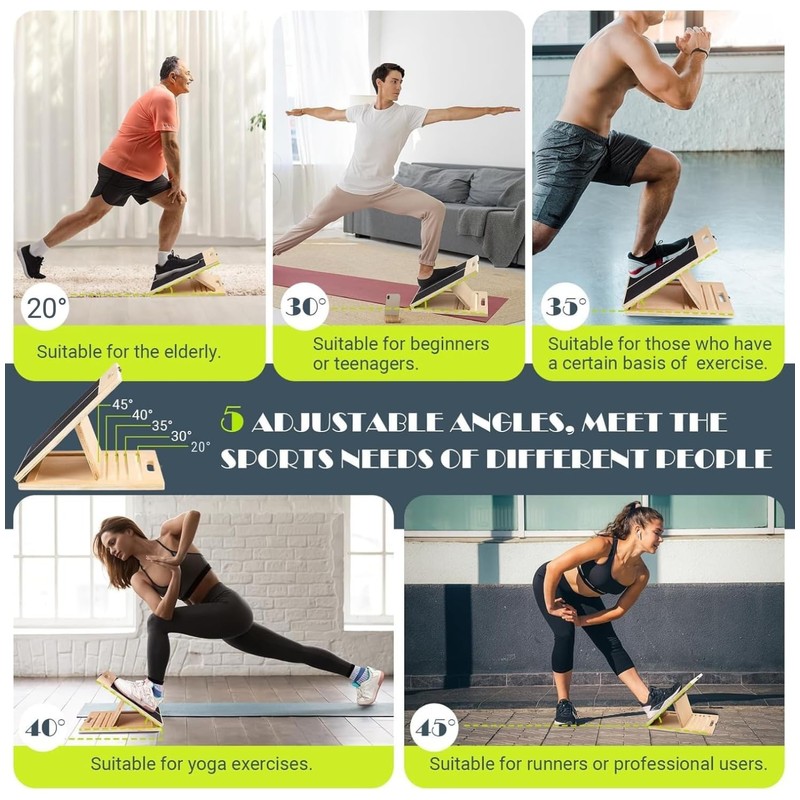 20°

Suitable for the elderly.

30°

Suitable for beginners or teenagers.

35°

Suitable for those who have a certain basis of exercise.

45°
40°
35°
30°
20°

5 ADJUSTABLE ANGLES, MEET THE SPORTS NEEDS OF DIFFERENT PEOPLE

40°

Suitable for yoga exercises.

45°

Suitable for runners or professional users.