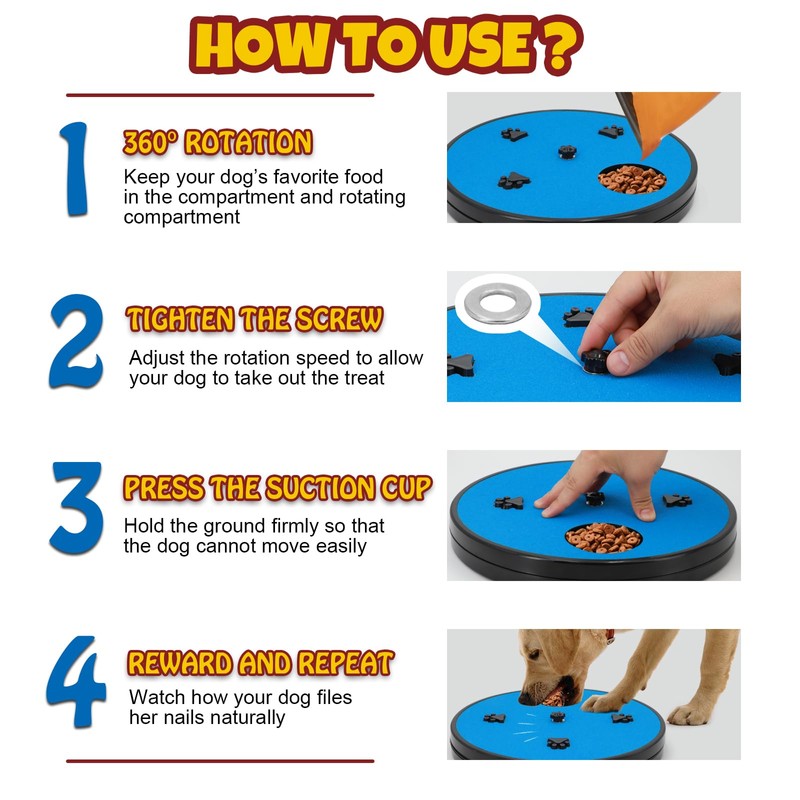 HOW TO USE ?

1

360° ROTATION

Keep your dog's favorite food in the compartment and rotating compartment

2

TIGHTEN THE SCREW

Adjust the rotation speed to allow your dog to take out the treat

3

PRESS THE SUCTION CUP

Hold the ground firmly so that the dog cannot move easily

4

REWARD AND REPEAT

Watch how your dog files her nails naturally