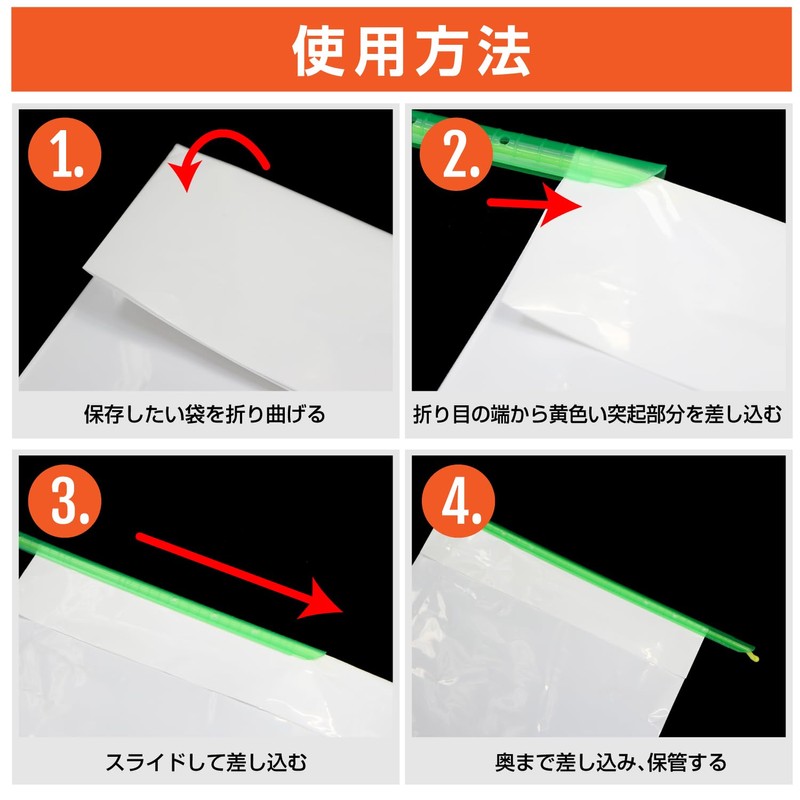 使用方法

1.

保存したい袋を折り曲げる

2.

折り目の端から黄色い突起部分を差し込む

3.

スライドして差し込む

4.

奥まで差し込み、保管する