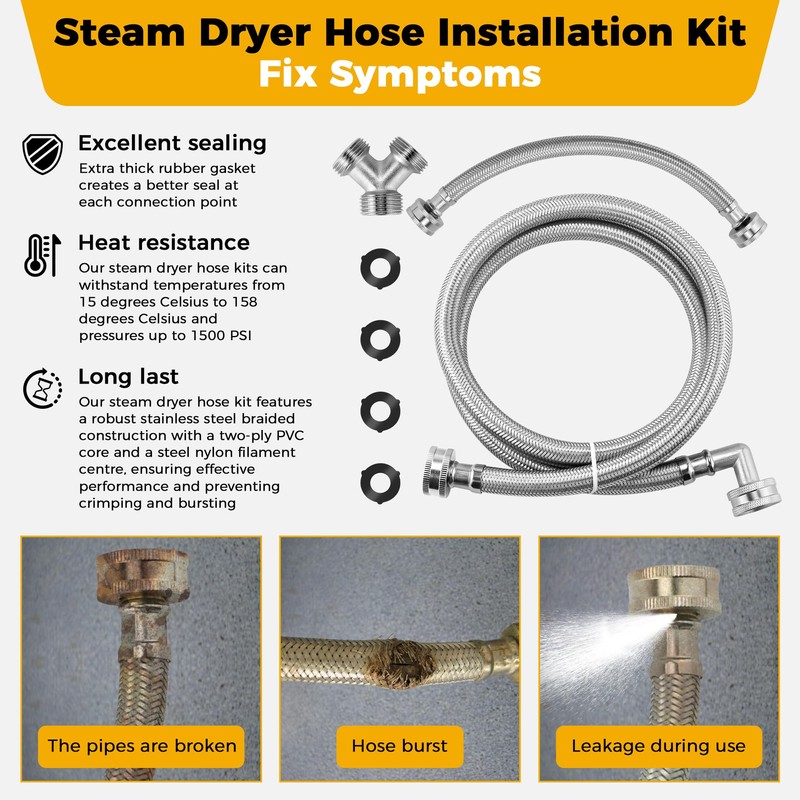 Steam Dryer Hose Installation Kit
Fix Symptoms

Excellent sealing
Extra thick rubber gasket creates a better seal at each connection point

Heat resistance
Our steam dryer hose kits can withstand temperatures from 15 degrees Celsius to 158 degrees Celsius and pressures up to 1500 PSI

Long last
Our steam dryer hose kit features a robust stainless steel braided construction with a two-ply PVC core and a steel nylon filament centre, ensuring effective performance and preventing crimping and bursting

The pipes are broken

Hose burst

Leakage during use