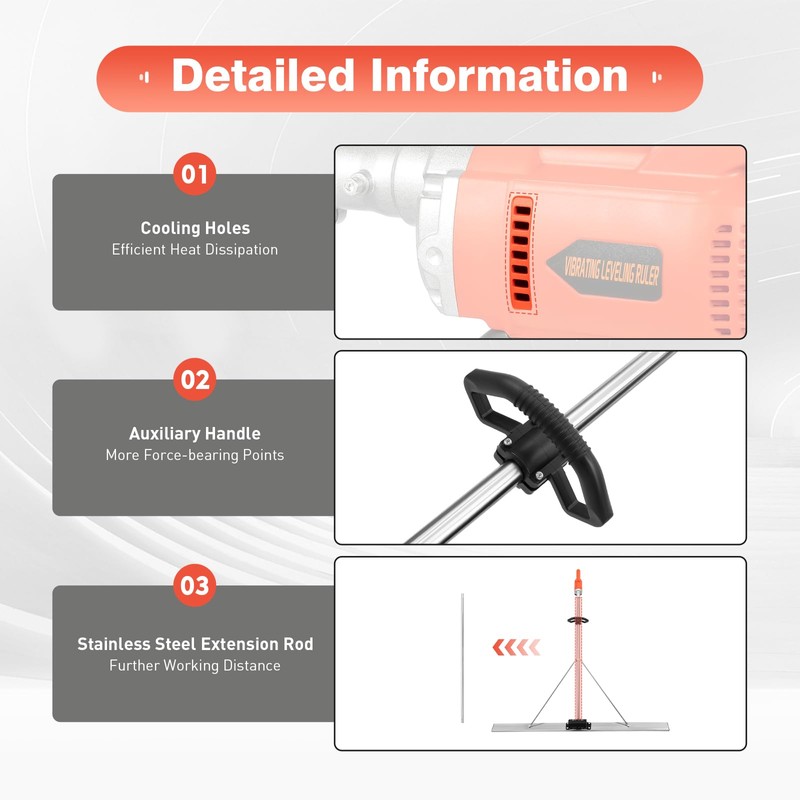 Detailed Information

01

Cooling Holes
Efficient Heat Dissipation

VIBRATING LEVELING RULER

02

Auxiliary Handle
More Force-bearing Points

03

Stainless Steel Extension Rod
Further Working Distance